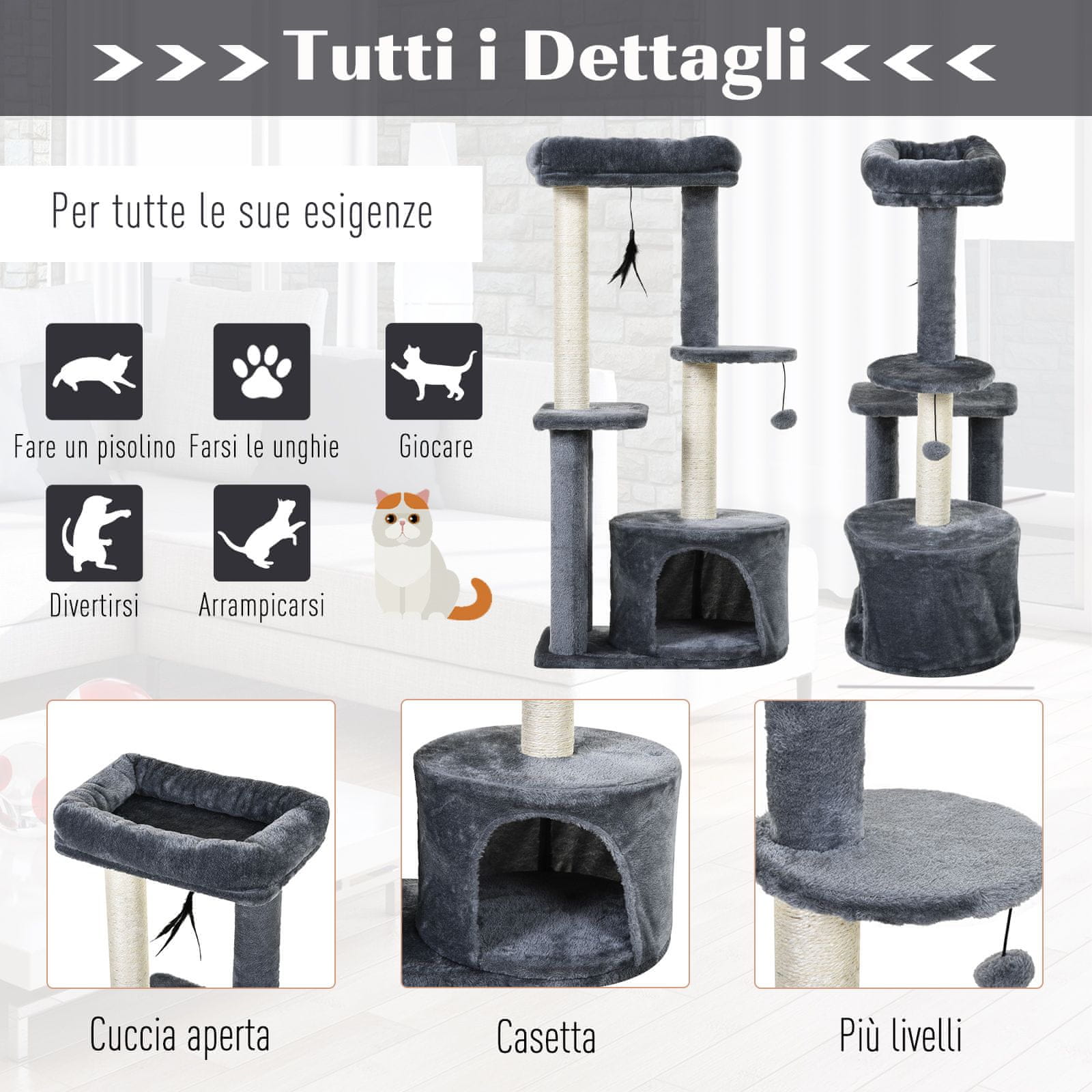 >>>Tutti i Dettagli<<<

Per tutte le sue esigenze

Fare un pisolino
Farsi le unghie
Giocare
Divertirsi
Arrampicarsi

Cuccia aperta
Casetta
Più livelli