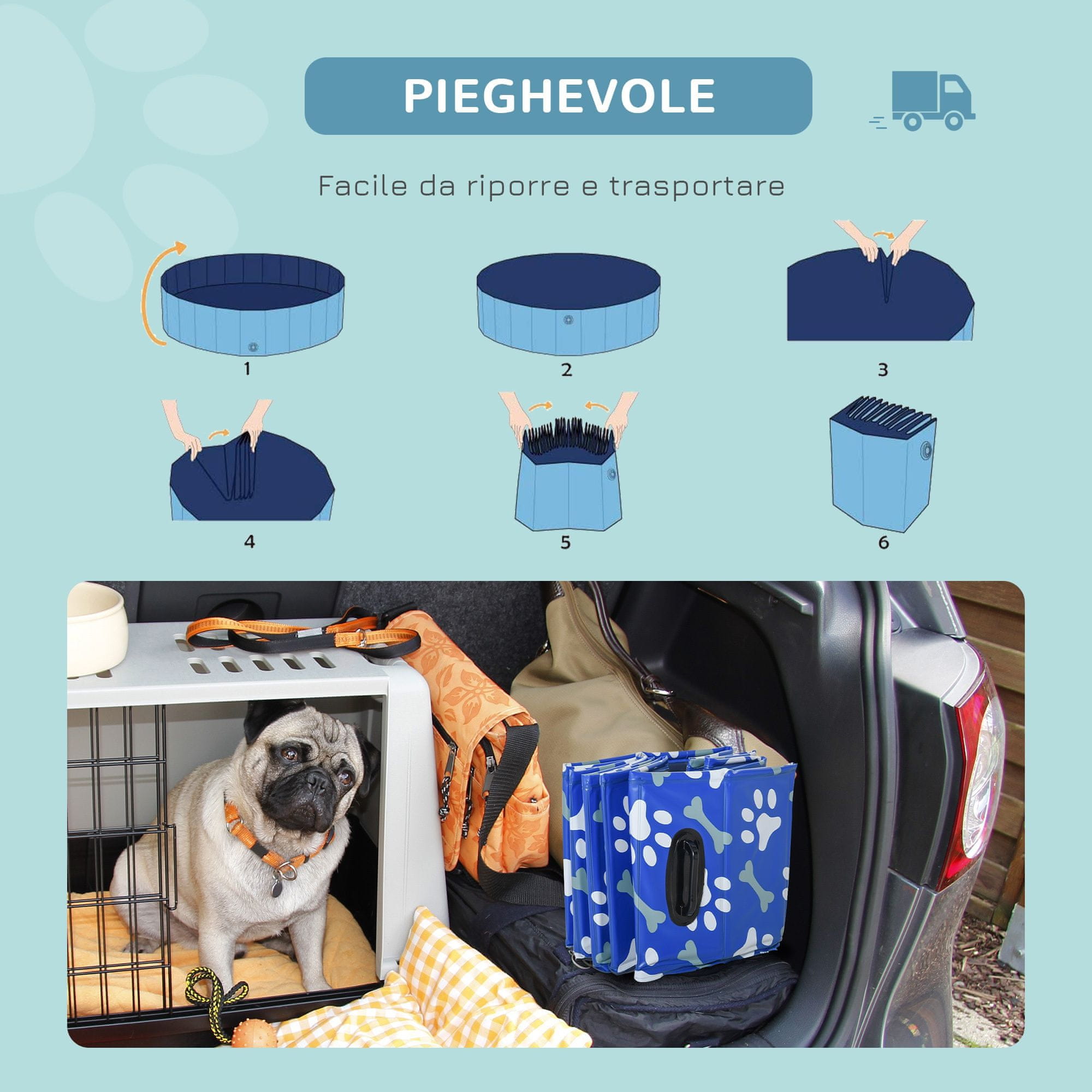 PIEGHEVOLE

Facile da riporre e trasportare

1

2

3

4

5

6