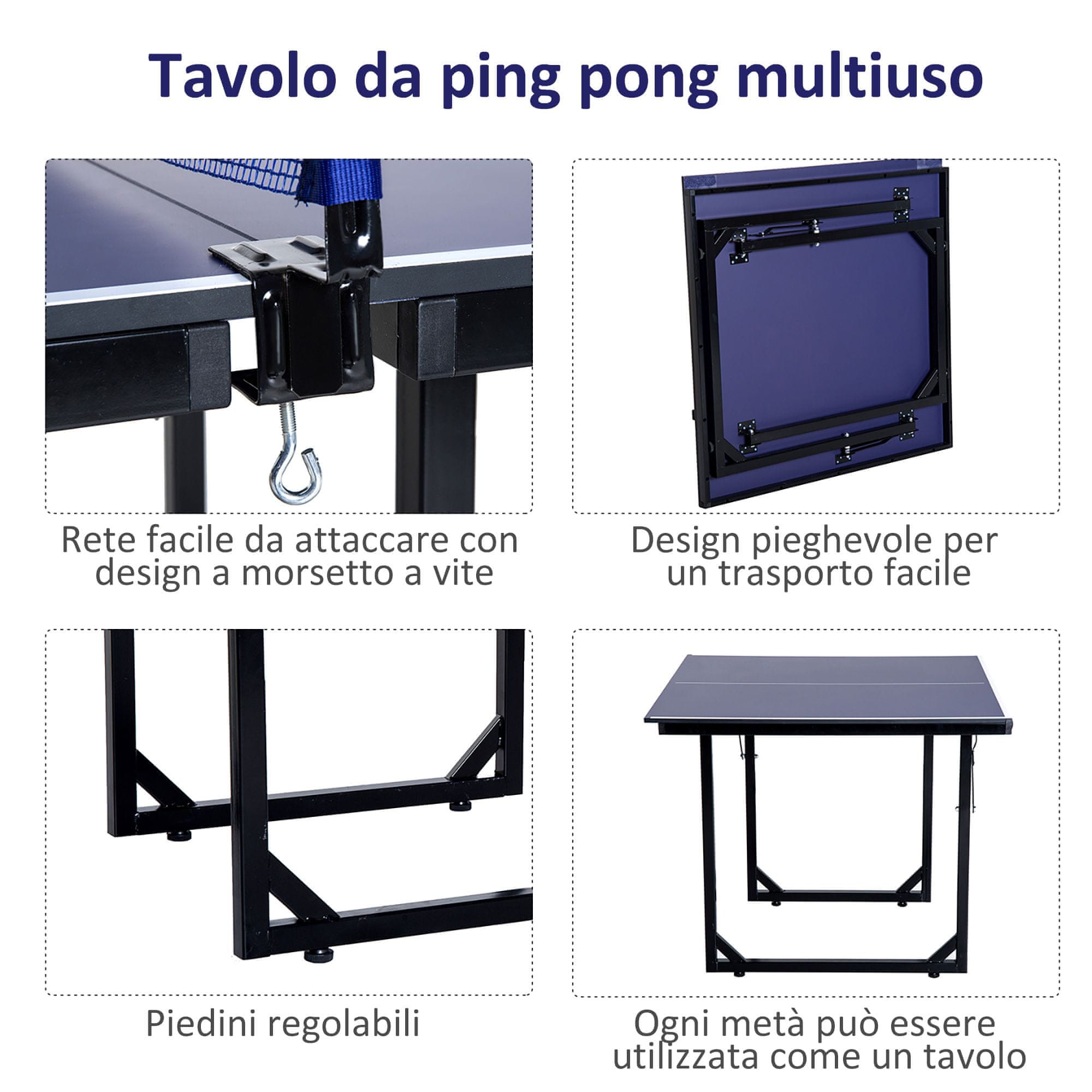 Tavolo da ping pong multiuso

Rete facile da attaccare con design a morsetto a vite

Design pieghevole per un trasporto facile

Piedini regolabili

Ogni metà può essere utilizzata come un tavolo