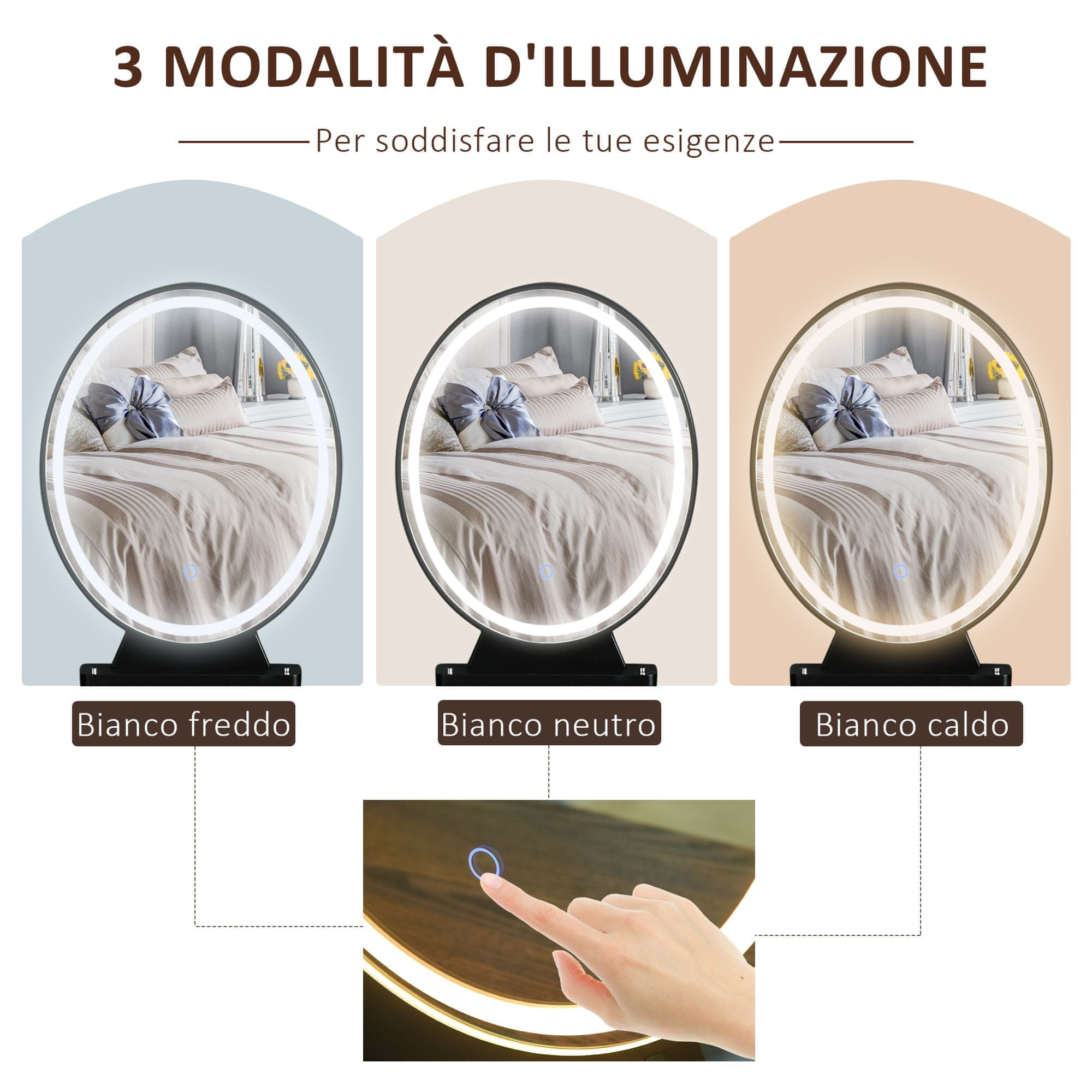 3 MODALITÀ D'ILLUMINAZIONE

Per soddisfare le tue esigenze

Bianco freddo

Bianco neutro

Bianco caldo