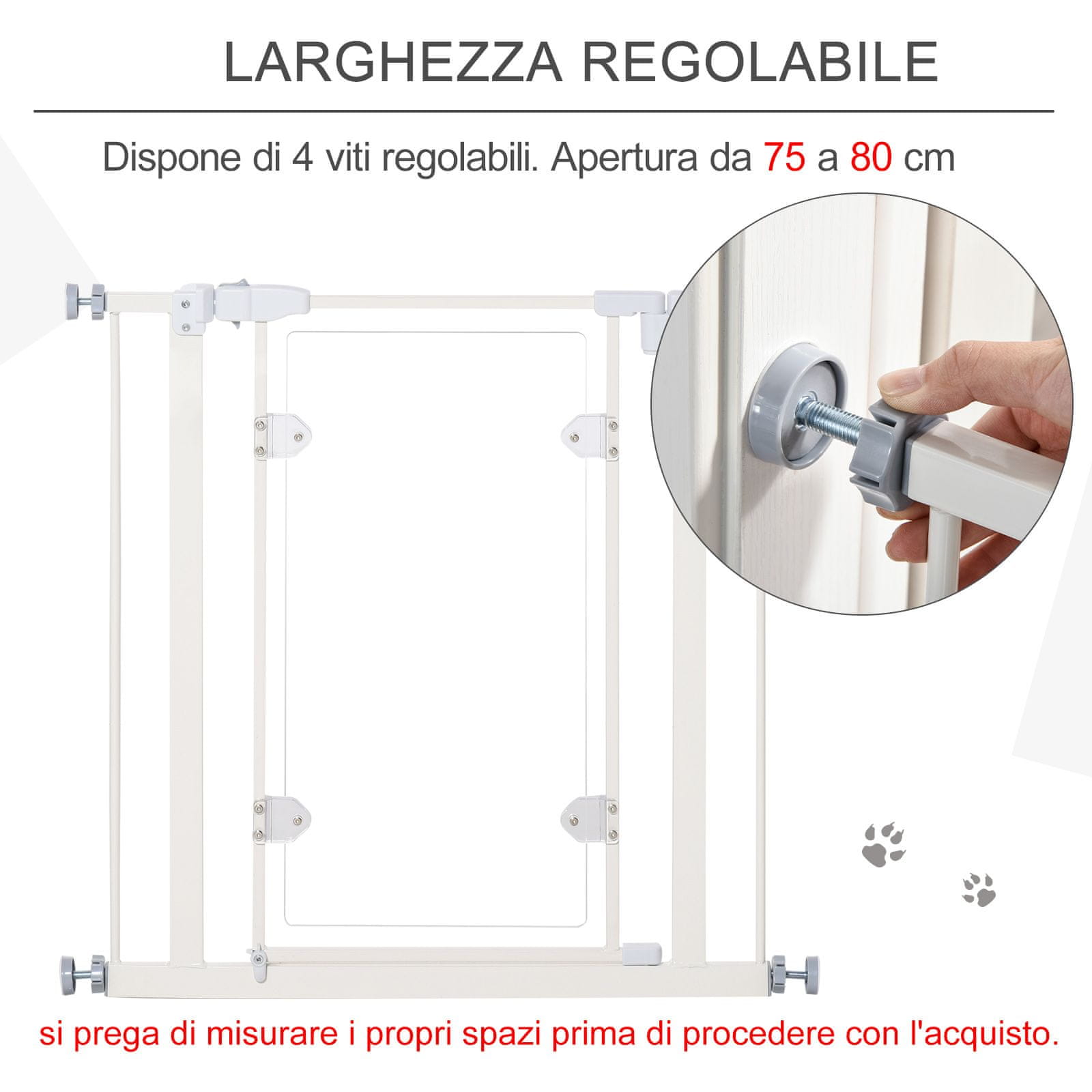 LARGHEZZA REGOLABILE

Dispone di 4 viti regolabili. Apertura da 75 a 80 cm

si prega di misurare i propri spazi prima di procedere con l'acquisto.