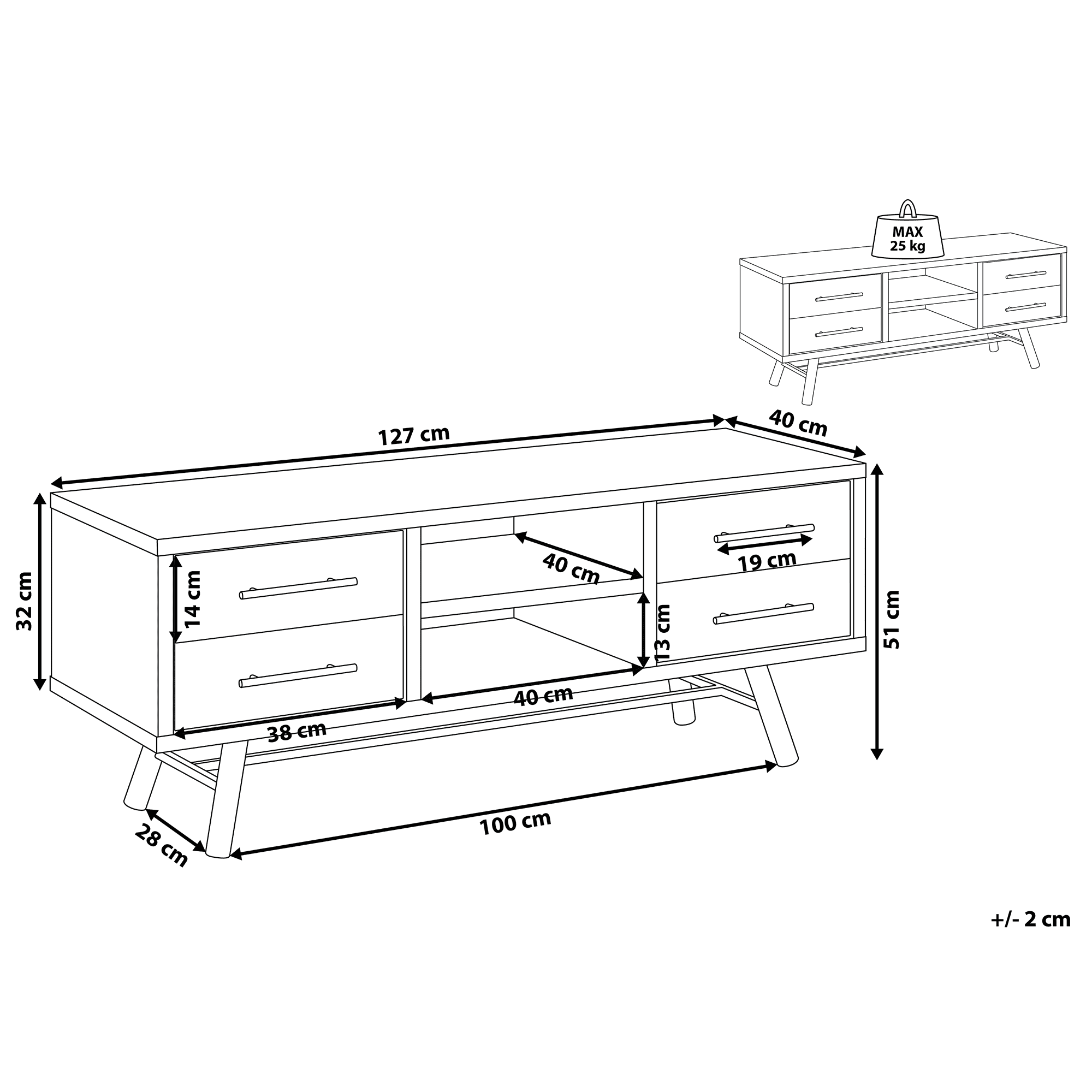 MAX
25 kg

127 cm
40 cm
32 cm
14 cm
40 cm
19 cm
13 cm
51 cm
40 cm
38 cm
28 cm
100 cm

+/- 2 cm