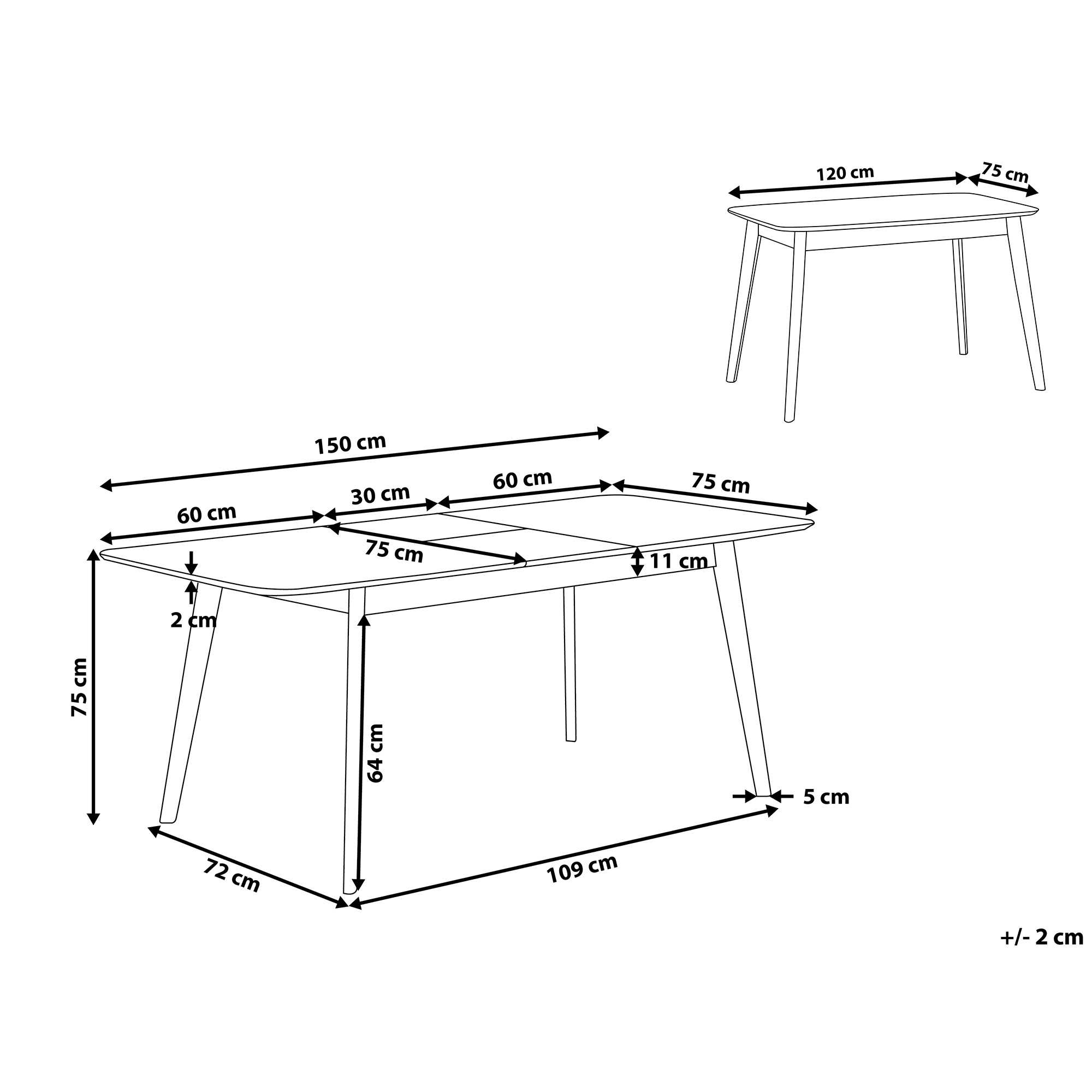 120 cm
75 cm

150 cm
60 cm
30 cm
60 cm
75 cm
75 cm
11 cm
2 cm
75 cm
64 cm
5 cm
72 cm
109 cm

+/- 2 cm