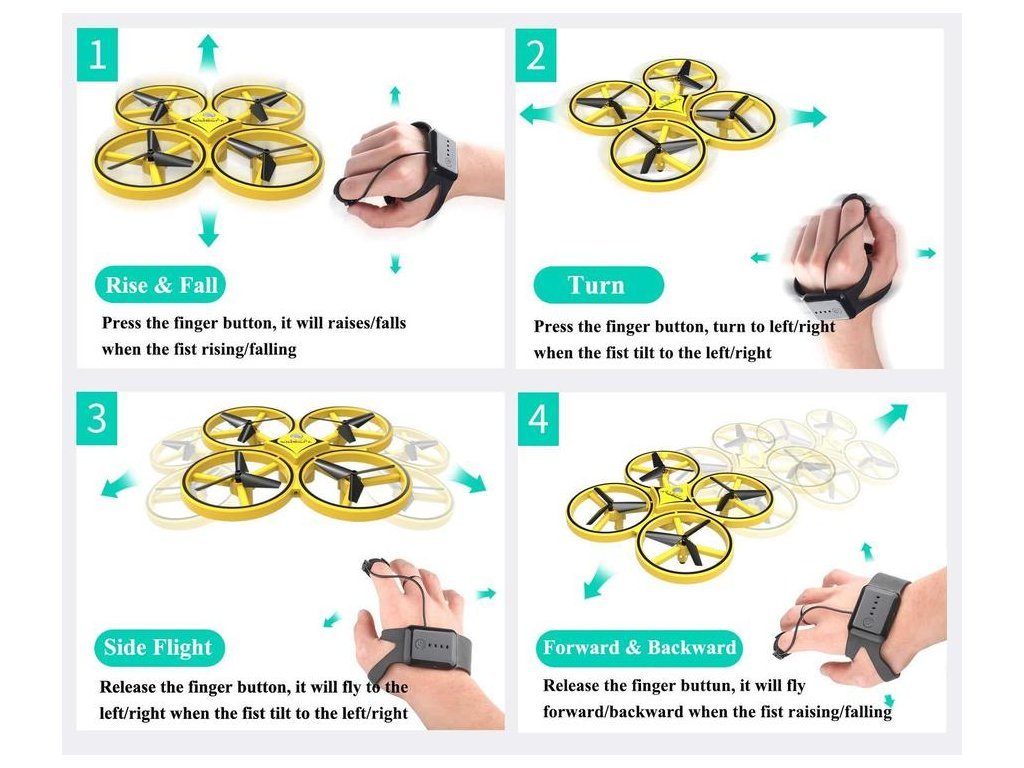 1

Rise & Fall

Press the finger button, it will raises/falls when the fist rising/falling

2

Turn

Press the finger button, turn to left/right when the fist tilt to the left/right

3

Side Flight

Release the finger button, it will fly to the left/right when the fist tilt to the left/right

4

Forward & Backward

Release the finger buttun, it will fly forward/backward when the fist raising/falling