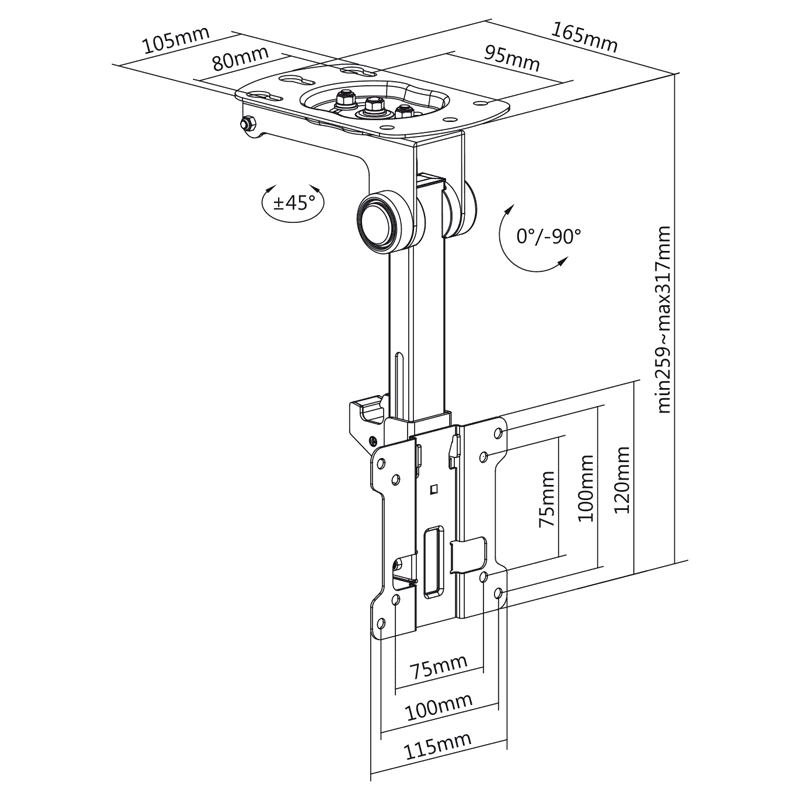 105mm
80mm
165mm
95mm
±45°
0°/-90°
min259~max317mm
75mm
100mm
120mm
75mm
100mm
115mm