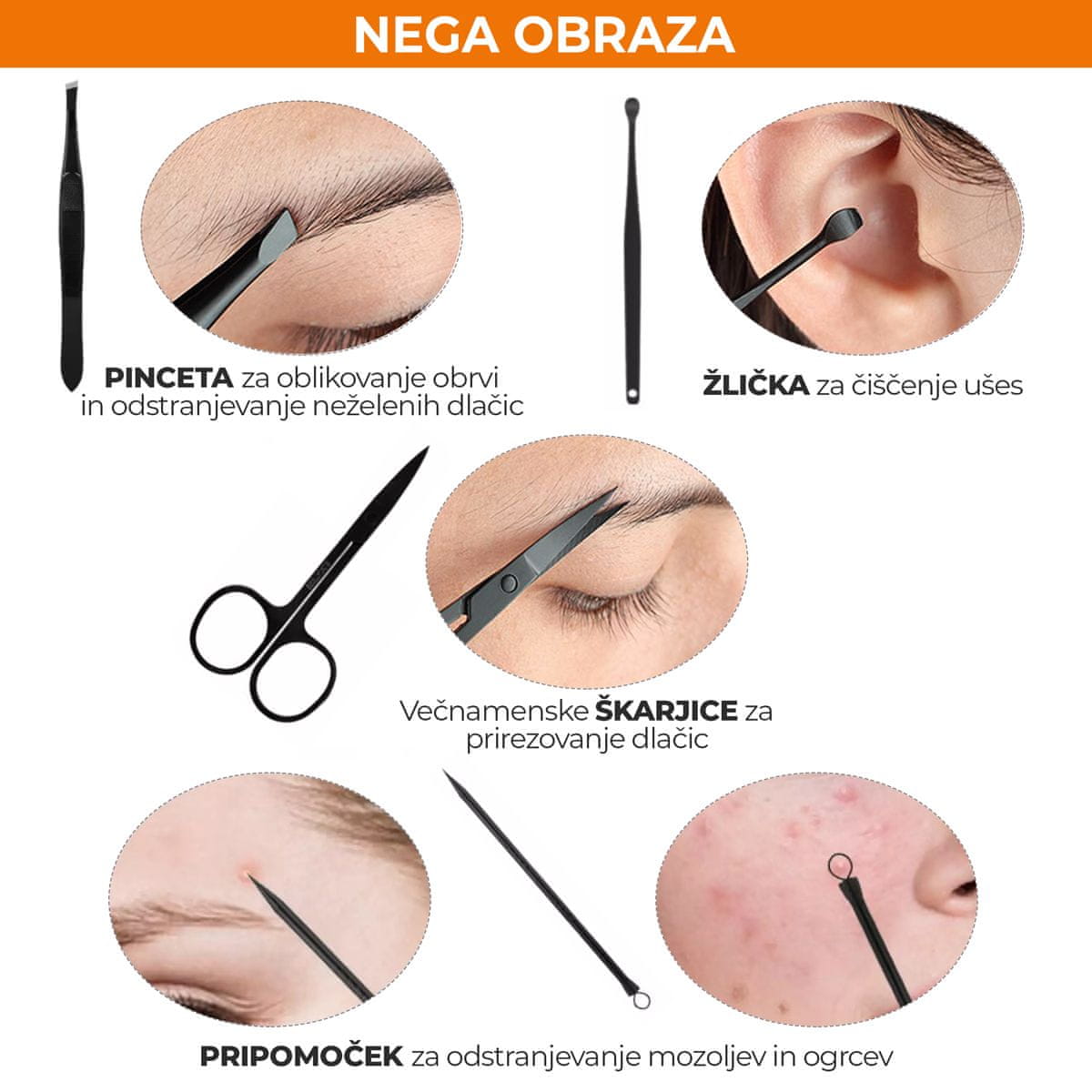 NEGA OBRAZA

PINCETA za oblikovanje obrvi in odstranjevanje neželenih dlačic

ŽLIČKA za čiščenje ušes

Večnamenske ŠKARJICE za prirezovanje dlačic

PRIPOMOČEK za odstranjevanje mozoljev in ogrcev