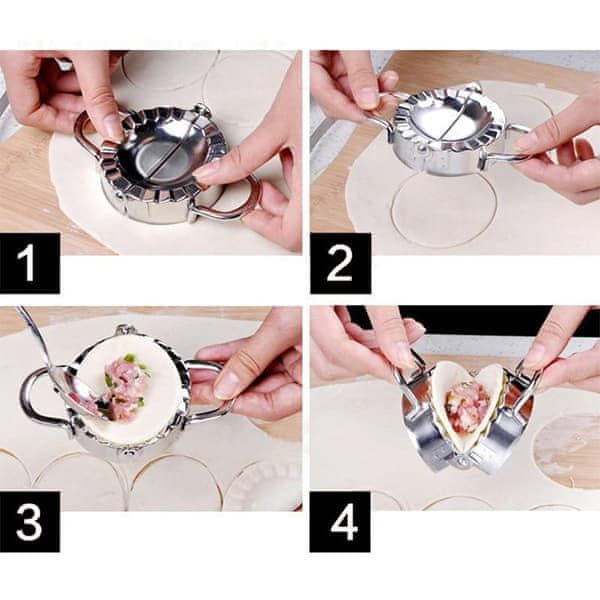 1

2

3

4