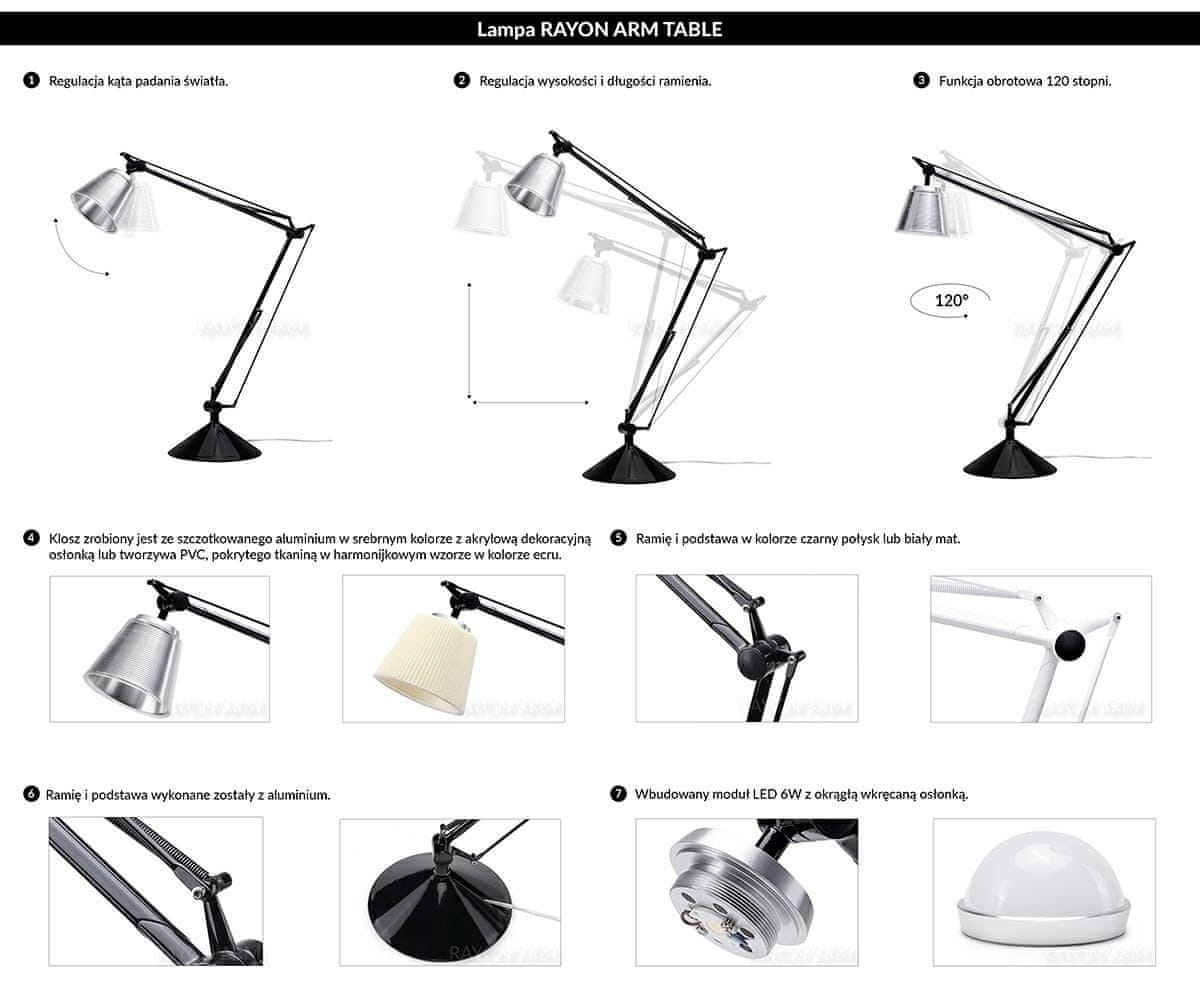 Lampa RAYON ARM TABLE

1 Regulacja kąta padania światła.

2 Regulacja wysokości i długości ramienia.

3 Funkcja obrotowa 120 stopni.

120°

4 Klosz zrobiony jest ze szczotkowanego aluminium w srebrnym kolorze z akrylową dekoracyjną osłonką lub tworzywa PVC, pokrytego tkaniną w harmonijkowym wzorze w kolorze ecru.

5 Ramię i podstawa w kolorze czarny połysk lub biały mat.

6 Ramię i podstawa wykonane zostały z aluminium.

7 Wbudowany moduł LED 6W z okrągłą wkręcaną osłonką.