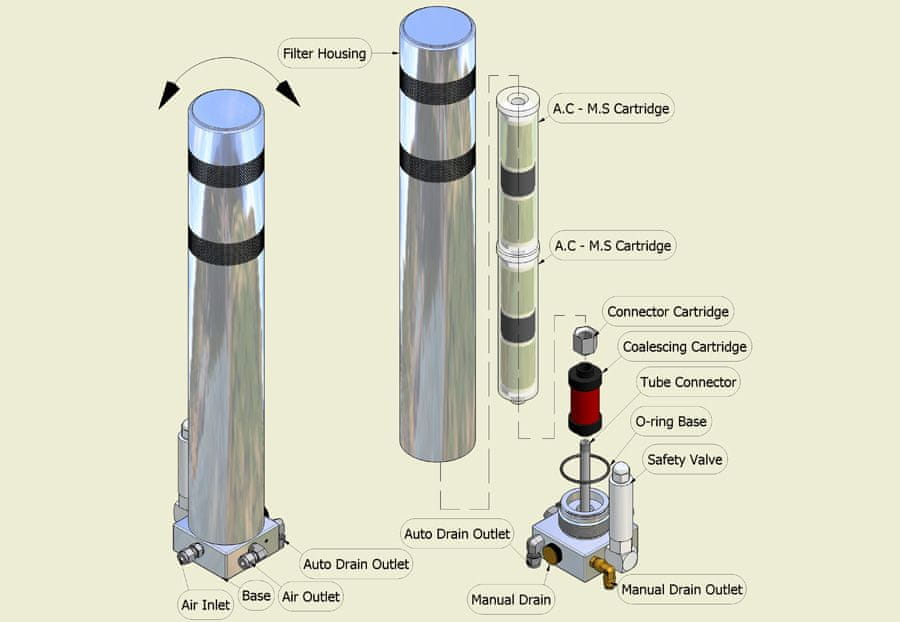 Filter Housing

A.C - M.S Cartridge

A.C - M.S Cartridge

Connector Cartridge

Coalescing Cartridge

Tube Connector

O-ring Base

Safety Valve

Auto Drain Outlet

Manual Drain

Manual Drain Outlet

Auto Drain Outlet

Air Inlet

Base

Air Outlet