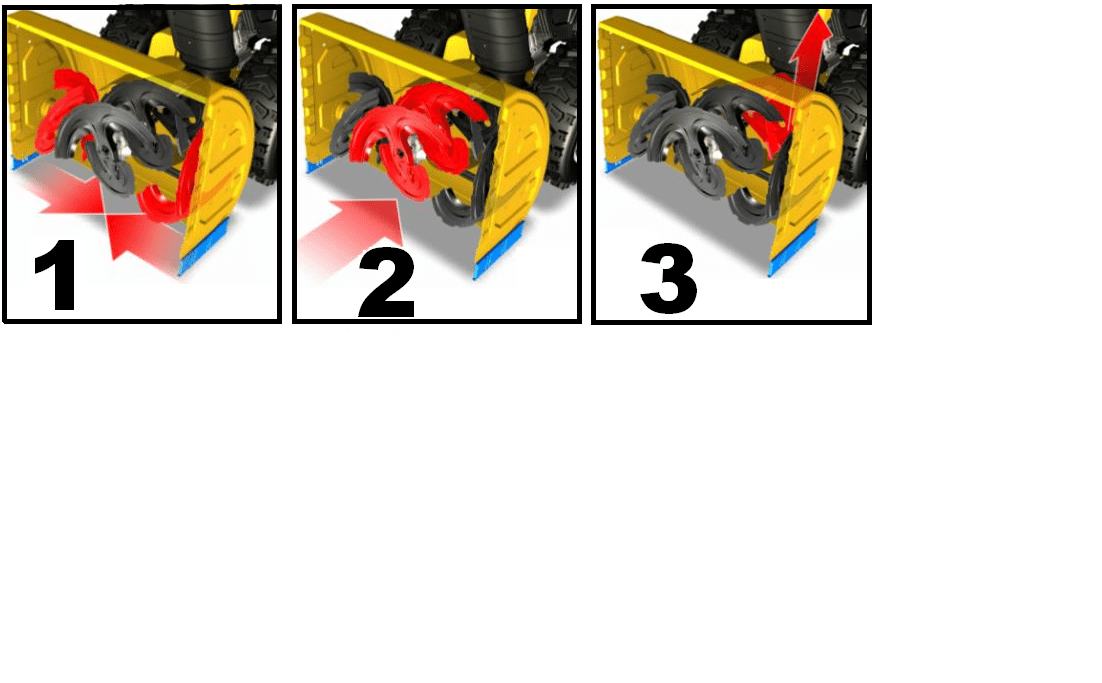 1

2

3