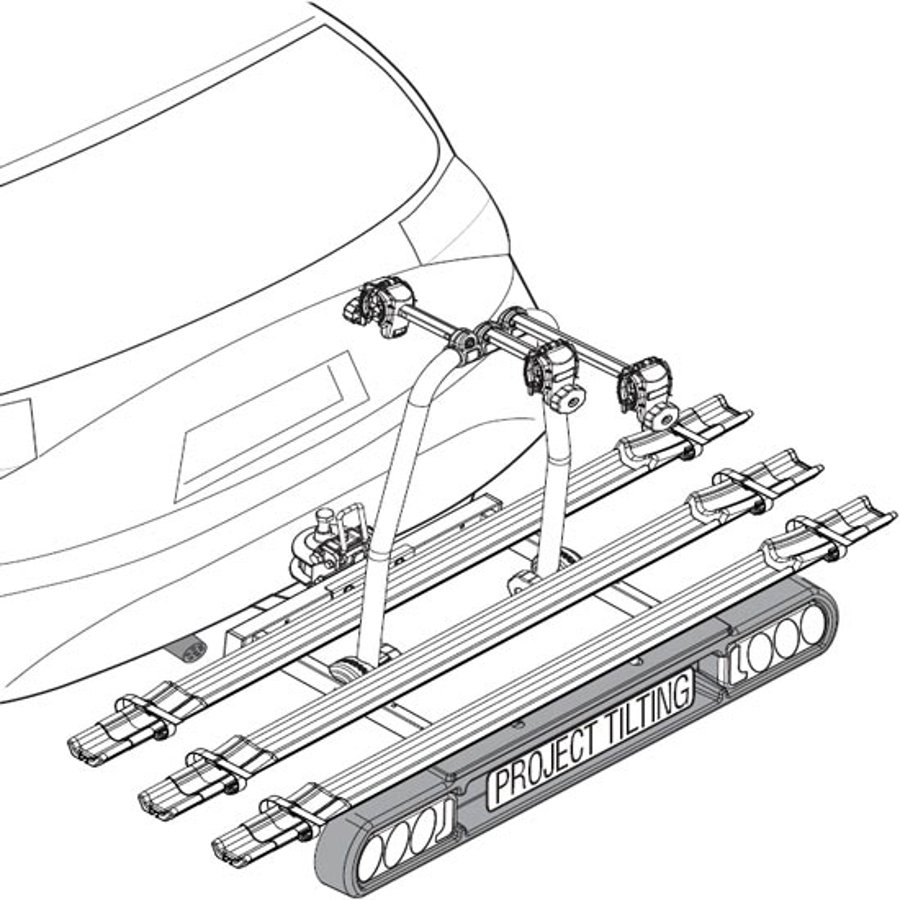 PROJECT TILTING