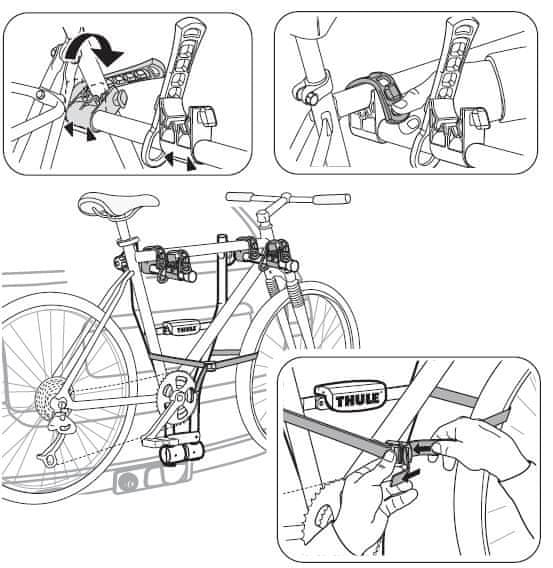 THULE

THULE