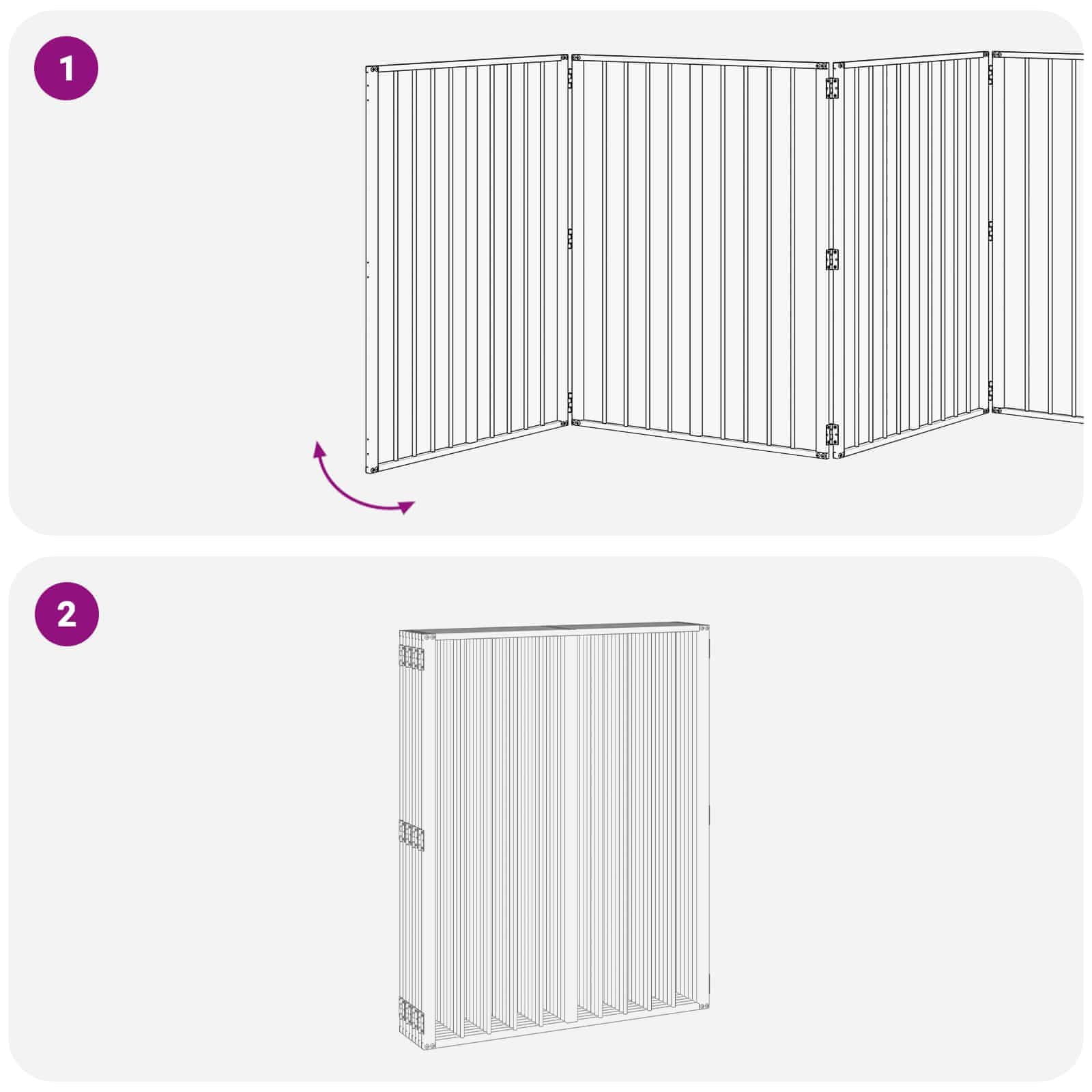 1

2