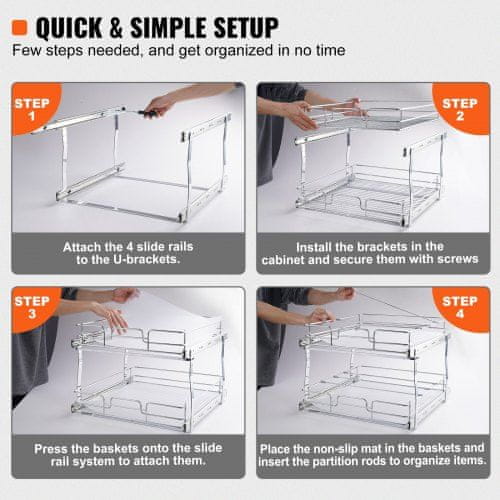 QUICK & SIMPLE SETUP
Few steps needed, and get organized in no time

STEP 1

Attach the 4 slide rails to the U-brackets.

STEP 2

Install the brackets in the cabinet and secure them with screws

STEP 3

Press the baskets onto the slide rail system to attach them.

STEP 4

Place the non-slip mat in the baskets and insert the partition rods to organize items.