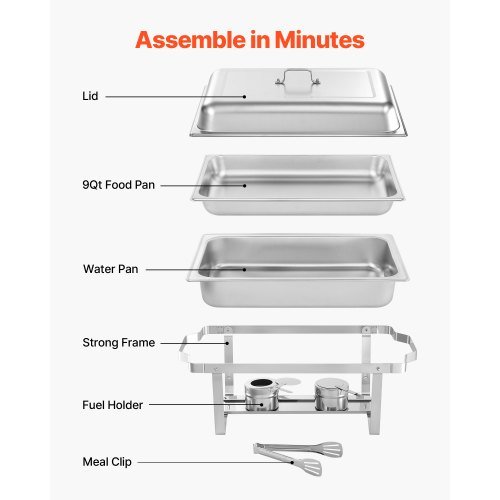 Assemble in Minutes

Lid

9Qt Food Pan

Water Pan

Strong Frame

Fuel Holder

Meal Clip