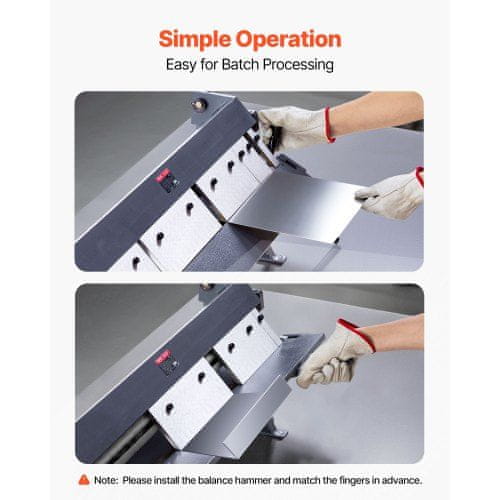 Simple Operation
Easy for Batch Processing

Note: Please install the balance hammer and match the fingers in advance.