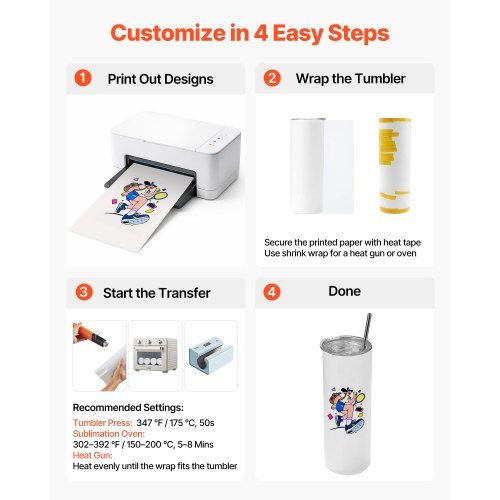 Customize in 4 Easy Steps

1 Print Out Designs

2 Wrap the Tumbler

Secure the printed paper with heat tape
Use shrink wrap for a heat gun or oven

3 Start the Transfer

Recommended Settings:
Tumbler Press: 347 °F / 175 °C, 50s
Sublimation Oven:
302–392 °F / 150–200 °C, 5–8 Mins
Heat Gun:
Heat evenly until the wrap fits the tumbler

4 Done