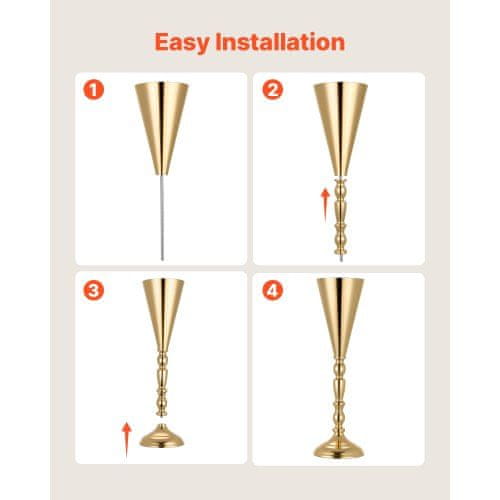 Easy Installation

1

2

3

4