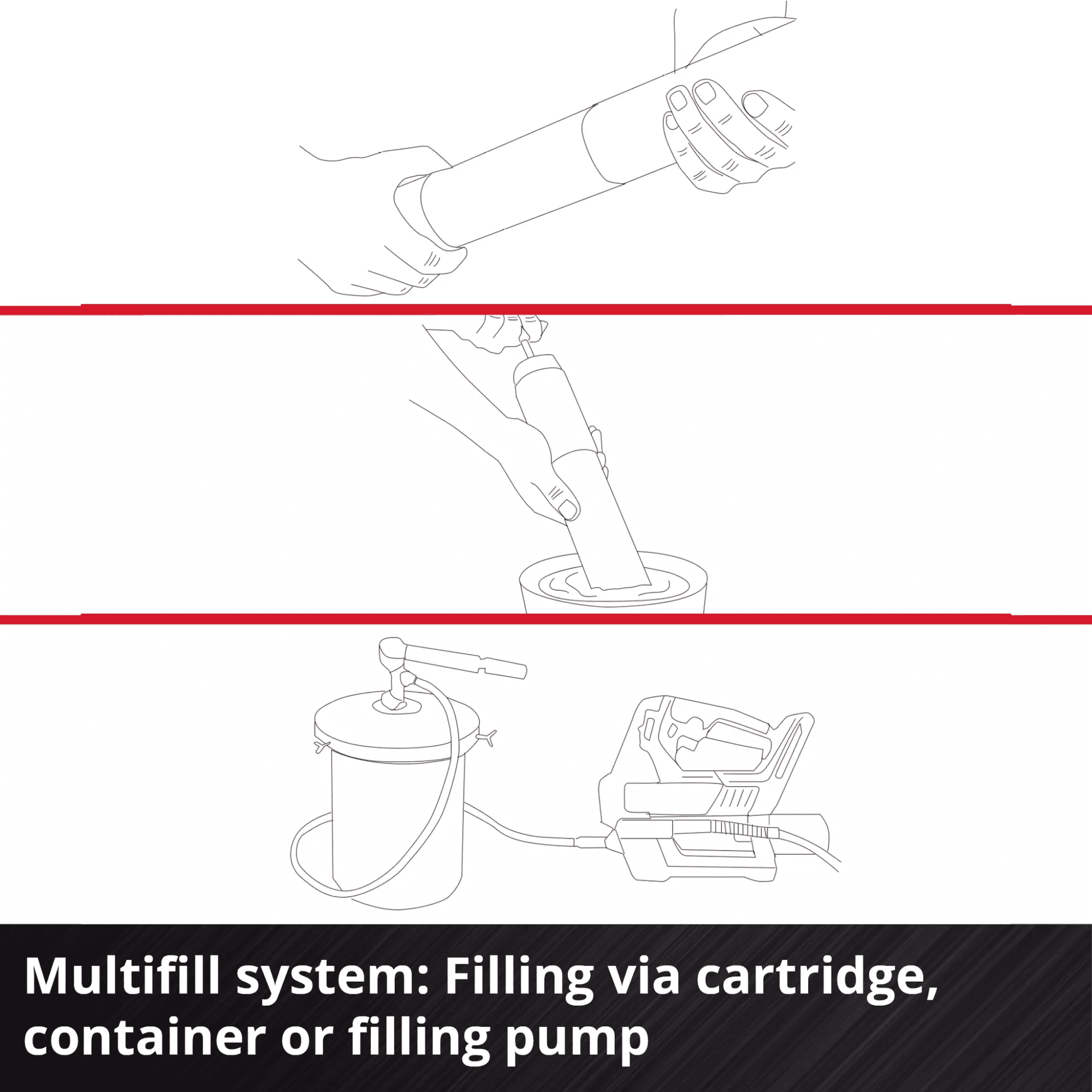 Multifill system: Filling via cartridge, container or filling pump