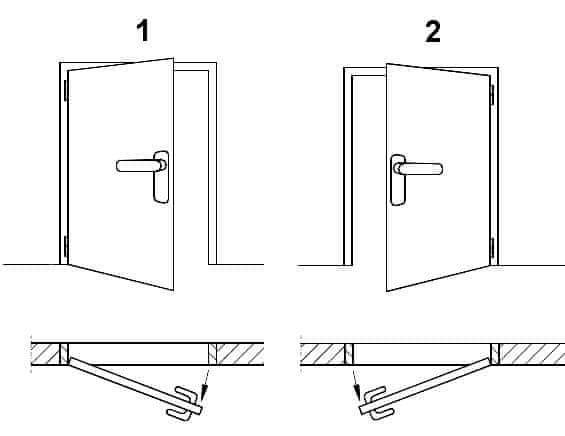 1

2