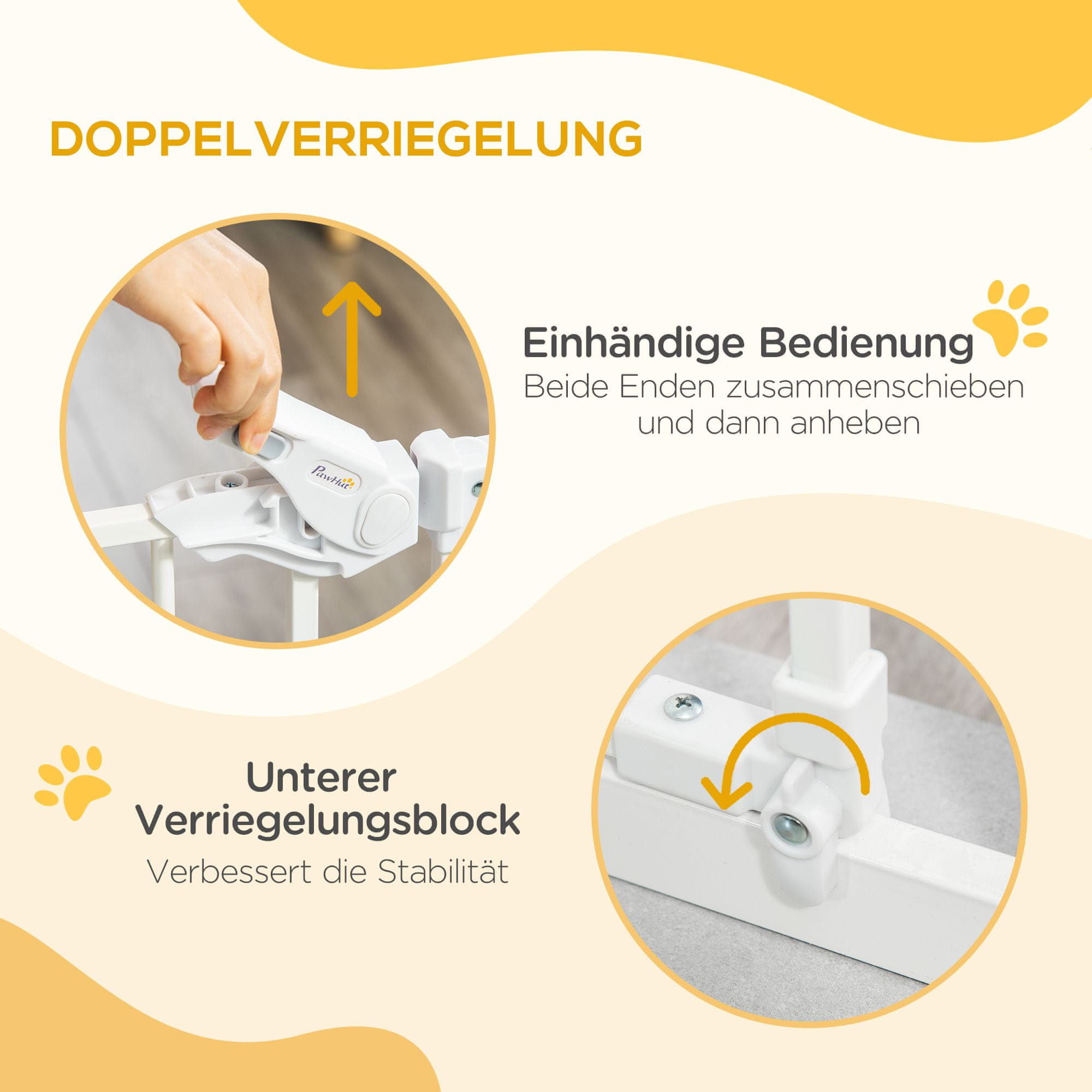 DOPPELVERRIEGELUNG

PawHut

Einhändige Bedienung
Beide Enden zusammenschieben und dann anheben

Unterer Verriegelungsblock
Verbessert die Stabilität