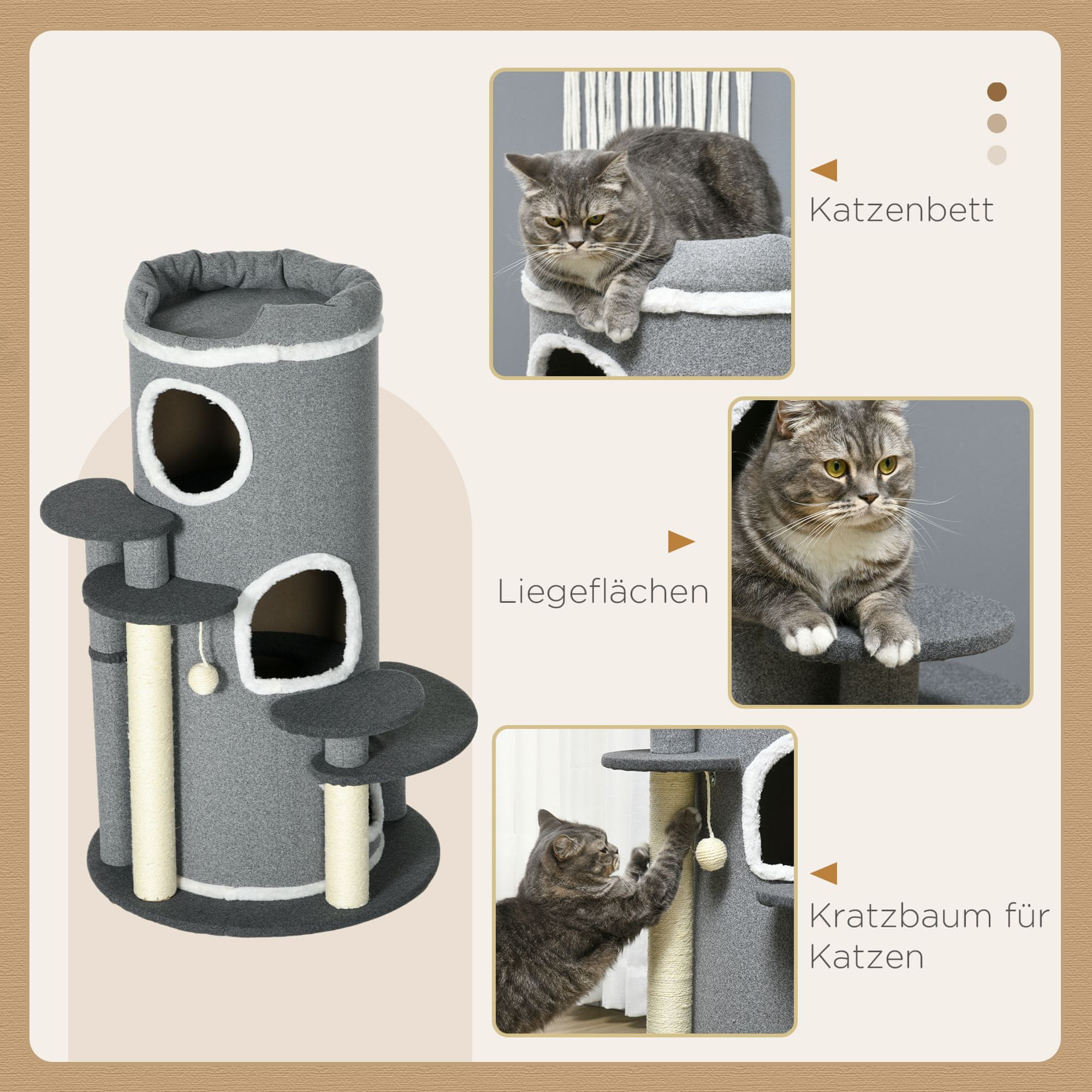 Katzenbett

Liegeflächen

Kratzbaum für Katzen