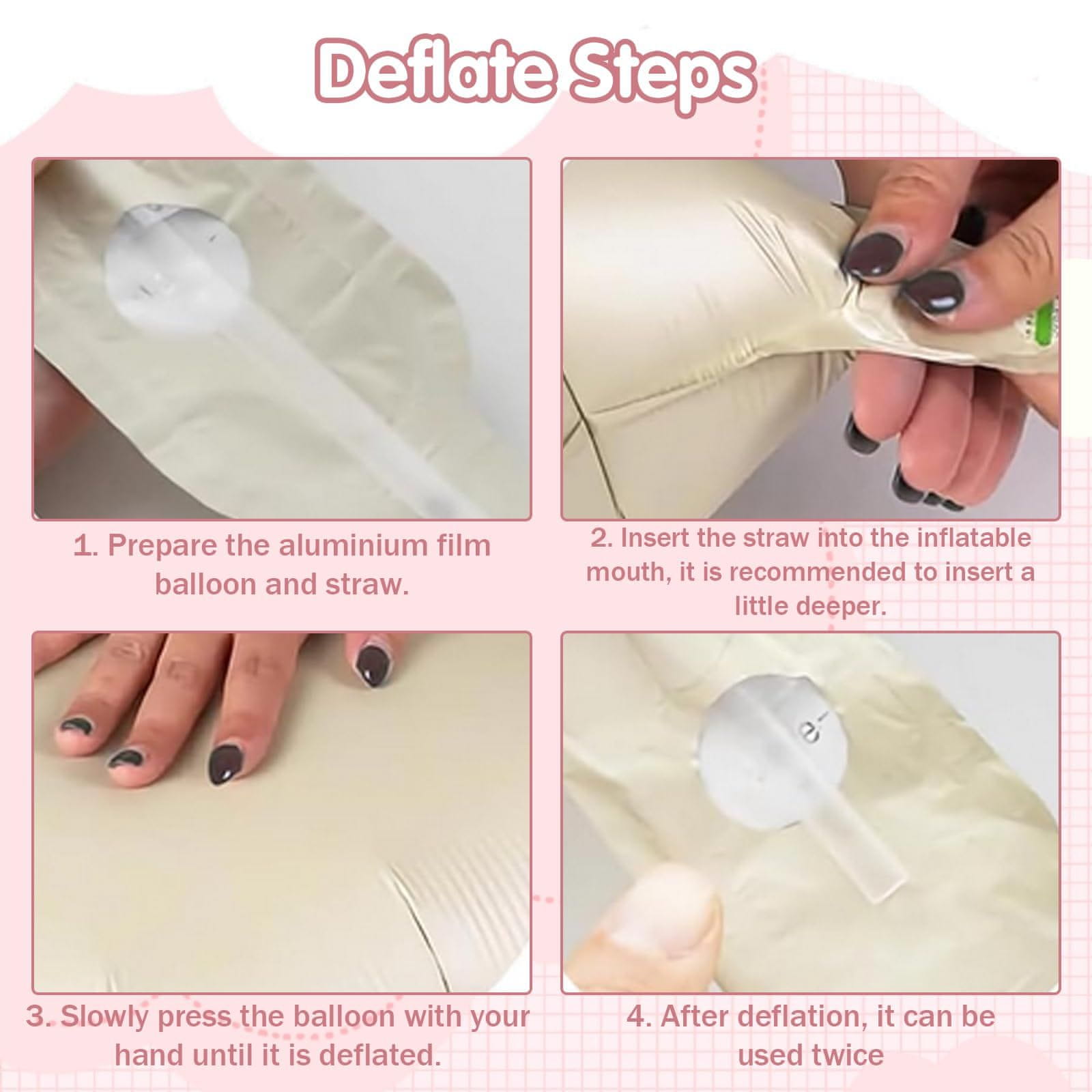 Deflate Steps

1. Prepare the aluminium film balloon and straw.

2. Insert the straw into the inflatable mouth, it is recommended to insert a little deeper.

3. Slowly press the balloon with your hand until it is deflated.

4. After deflation, it can be used twice