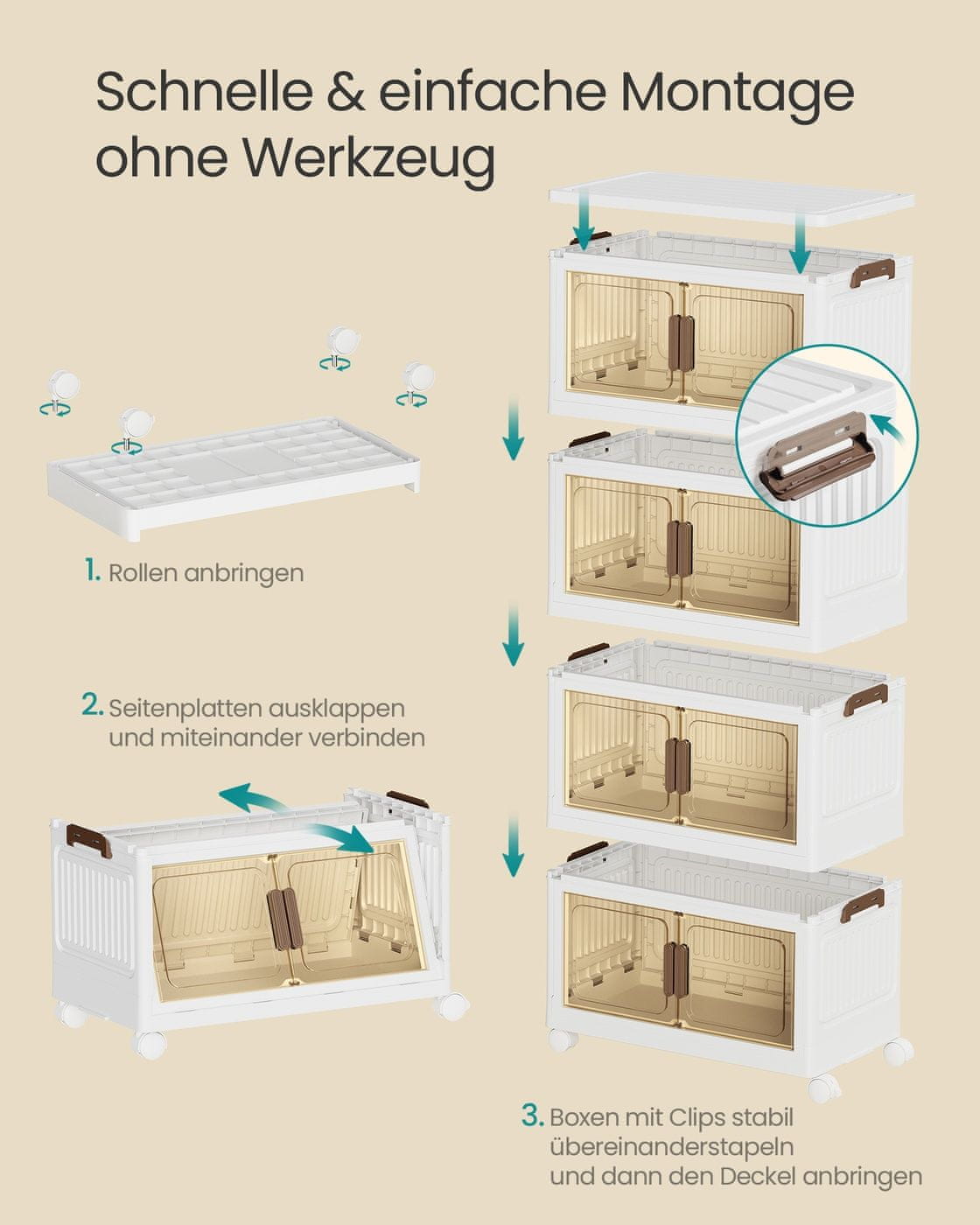 Schnelle & einfache Montage ohne Werkzeug

1. Rollen anbringen

2. Seitenplatten ausklappen und miteinander verbinden

3. Boxen mit Clips stabil übereinanderstapeln und dann den Deckel anbringen