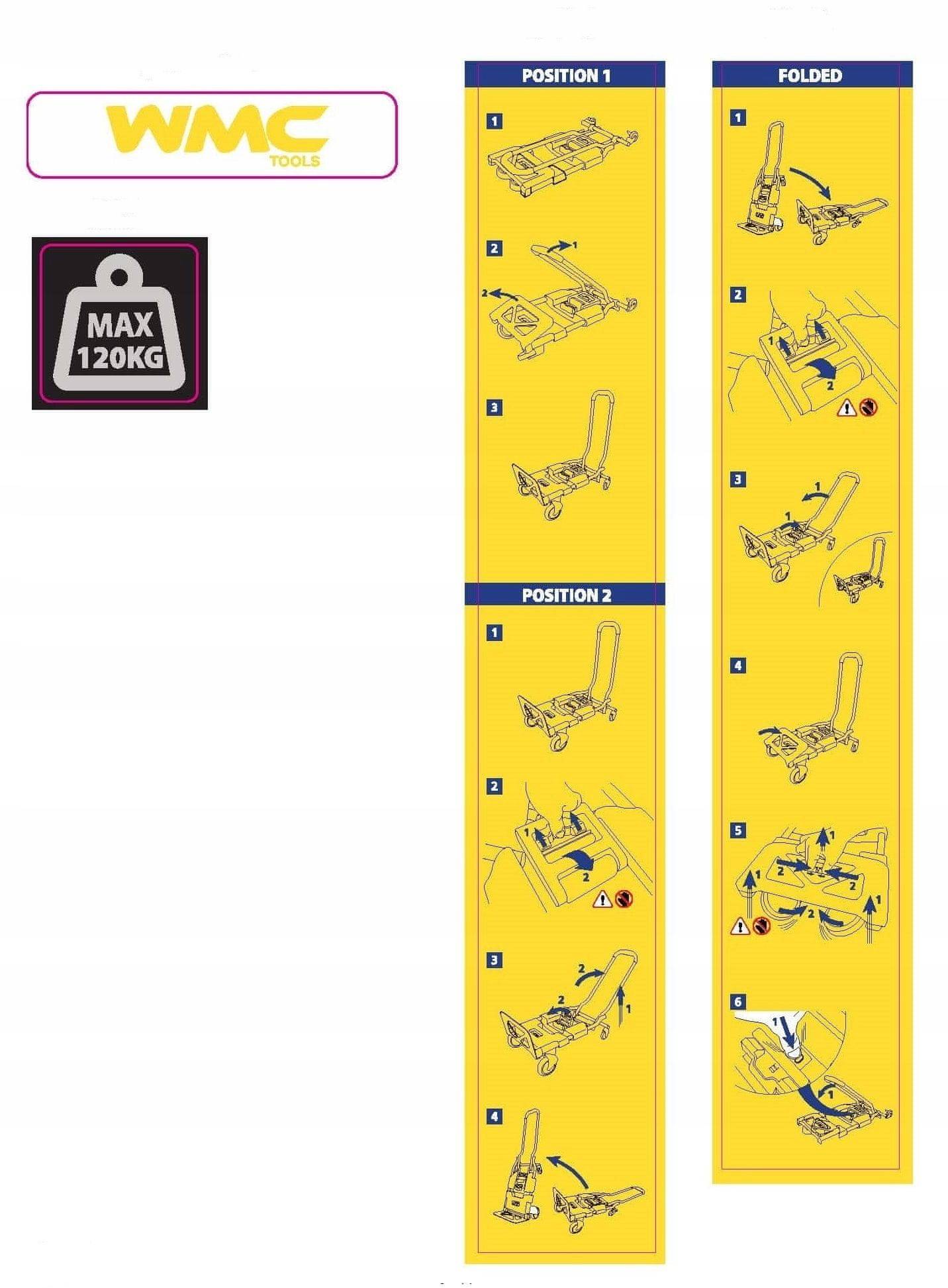 WMC TOOLS

MAX 120KG

POSITION 1

1

2

1

2

3

POSITION 2

1

2

1

2

3

2

2

1

4

FOLDED

1

2

1

2

3

1

1

4

5

1

2

2

1

2

1

6

1

1