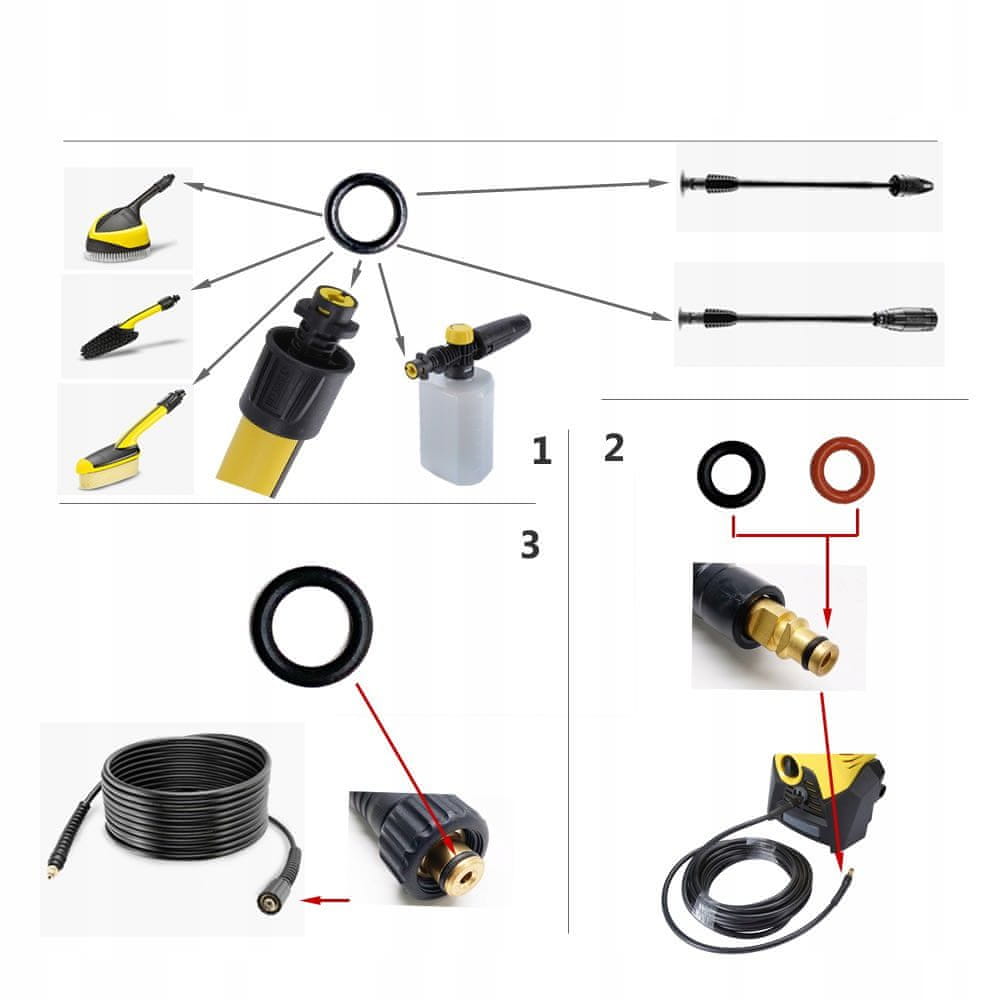 1

2

3