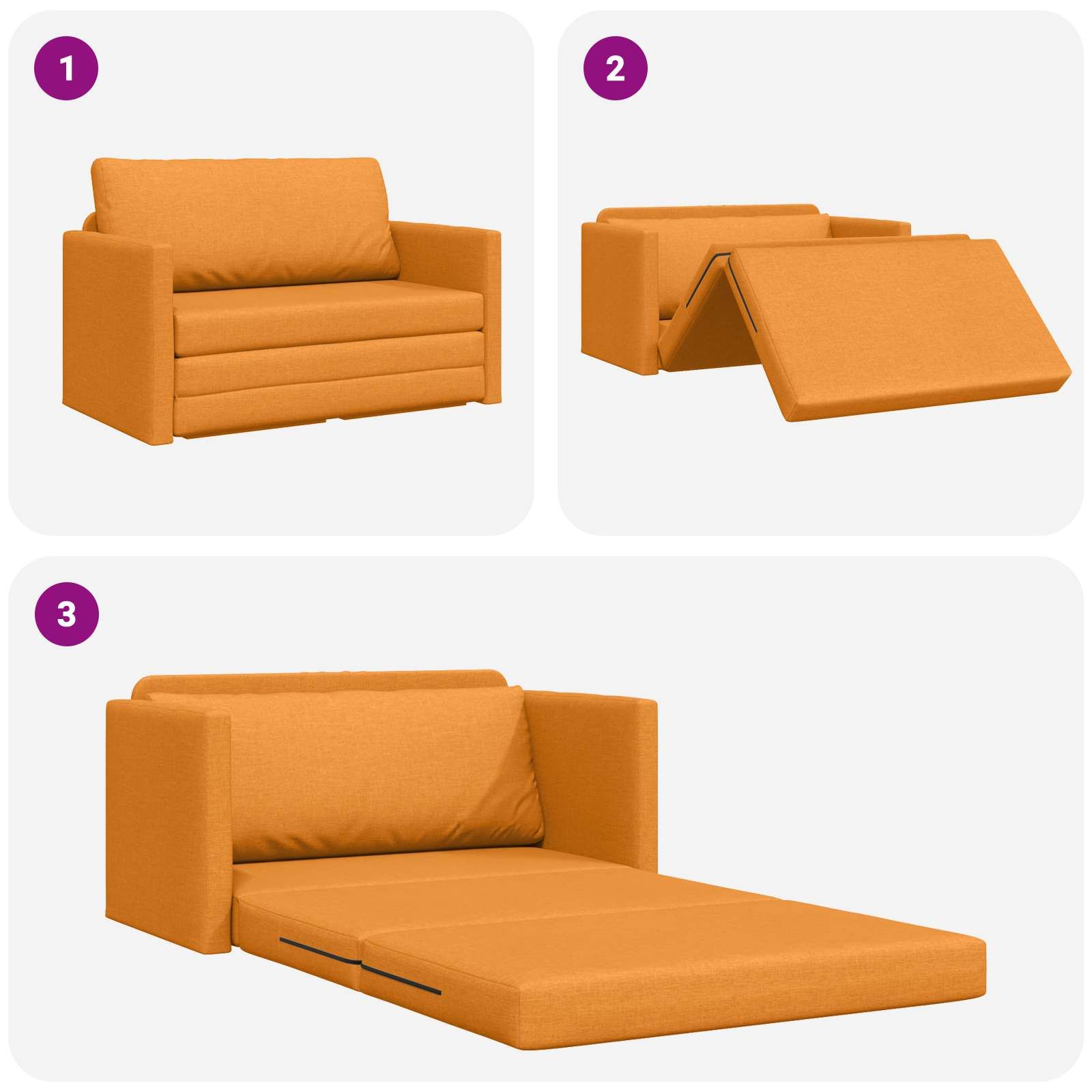 1

2

3