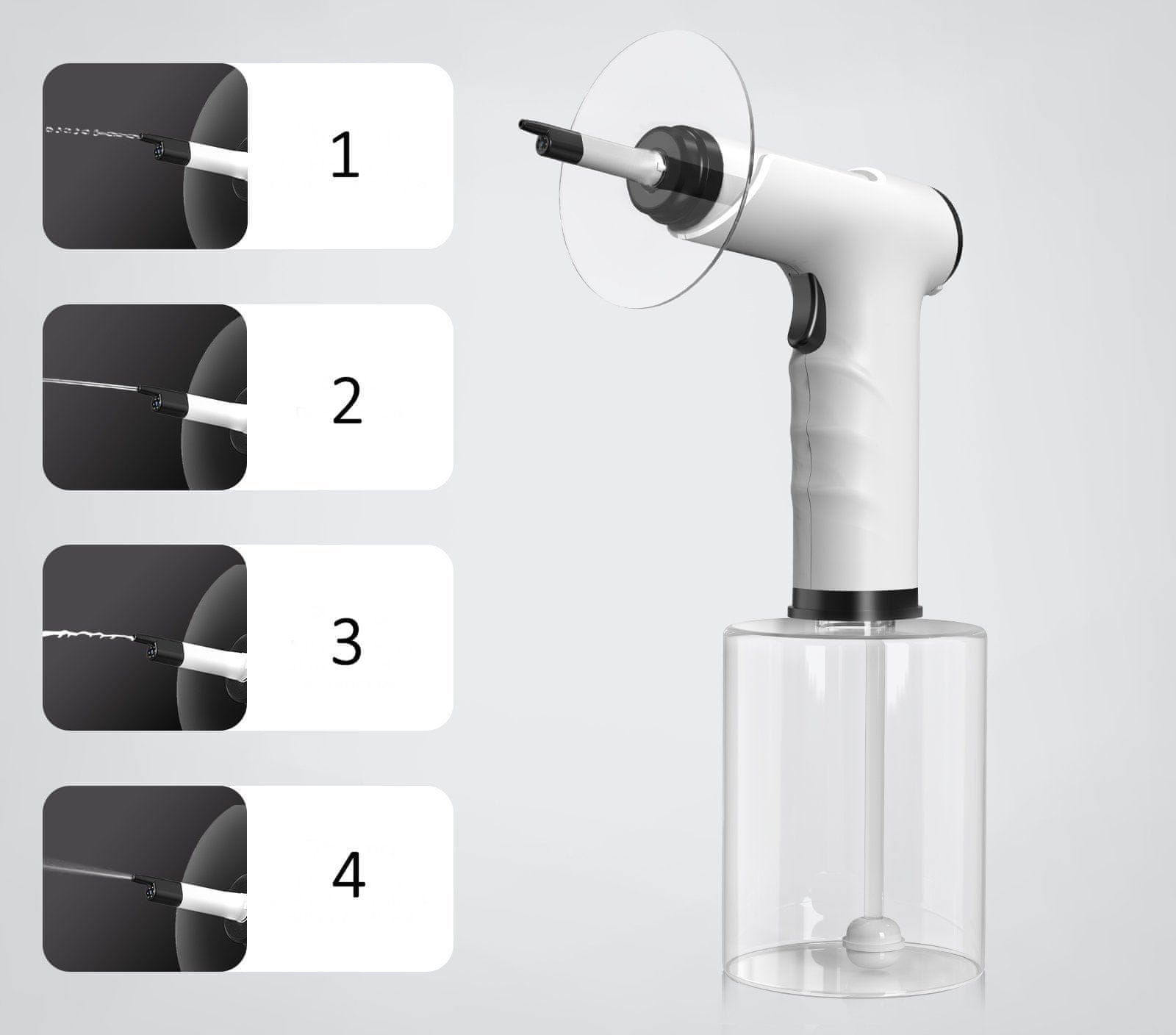 1

2

3

4