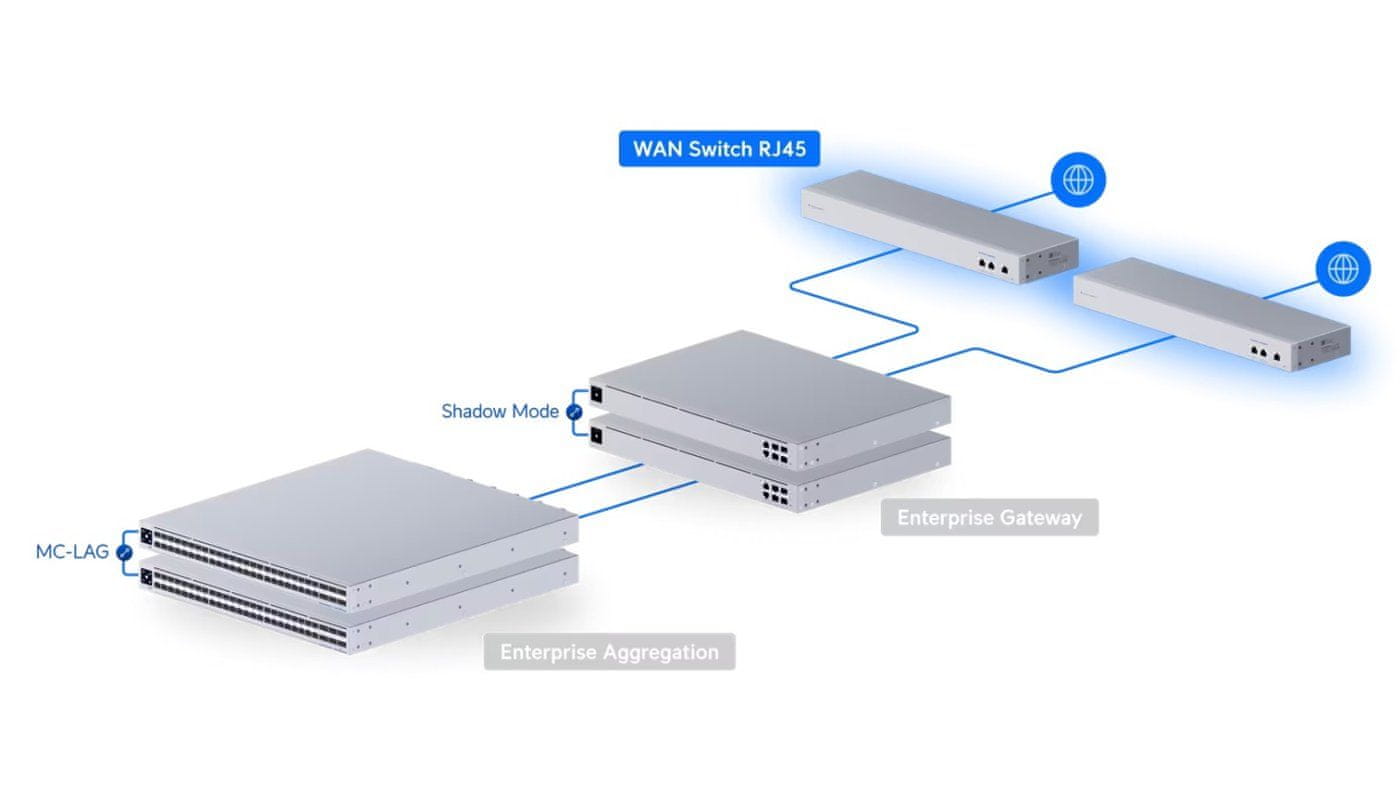 WAN Switch RJ45

Shadow Mode

Enterprise Gateway

MC-LAG

Enterprise Aggregation