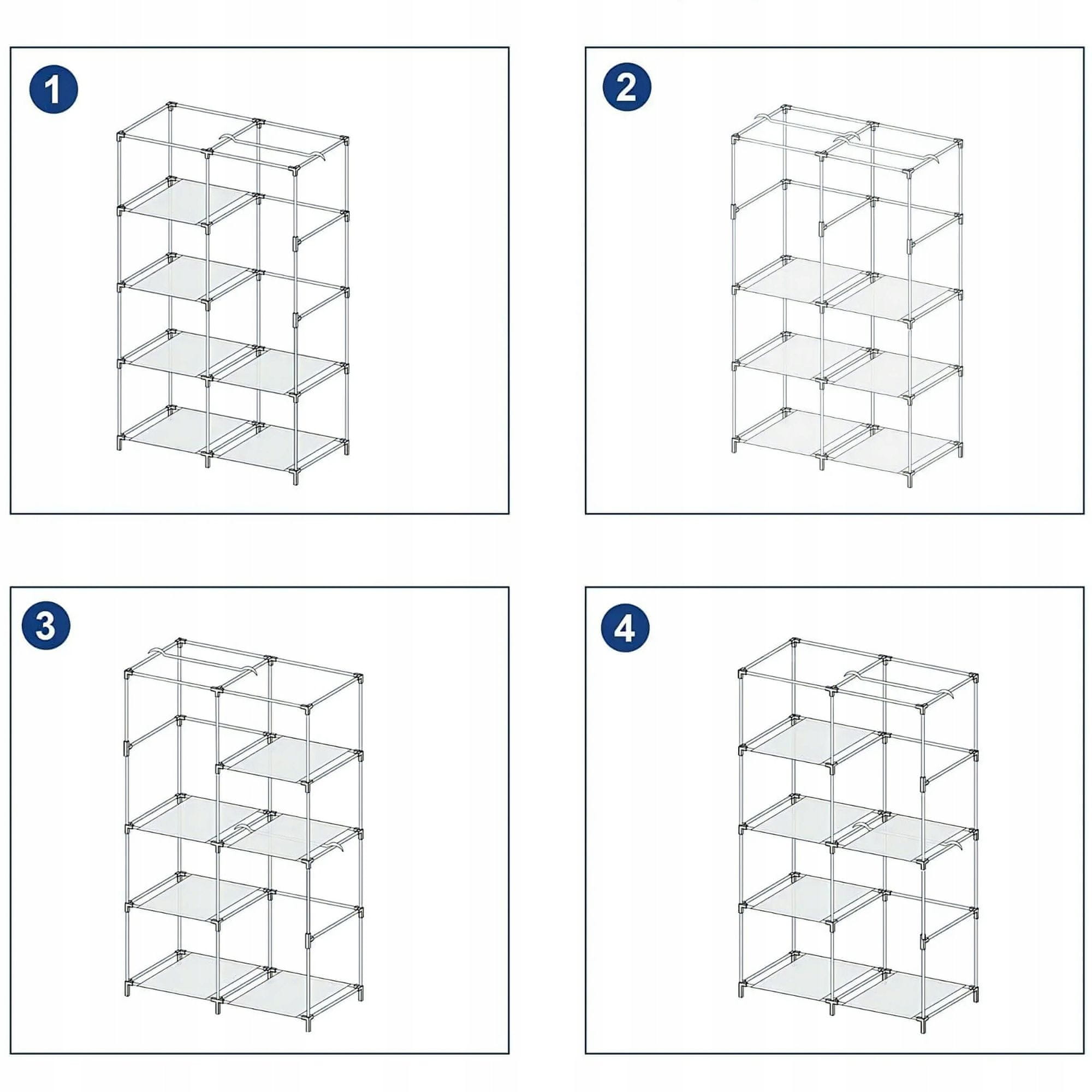 1

2

3

4