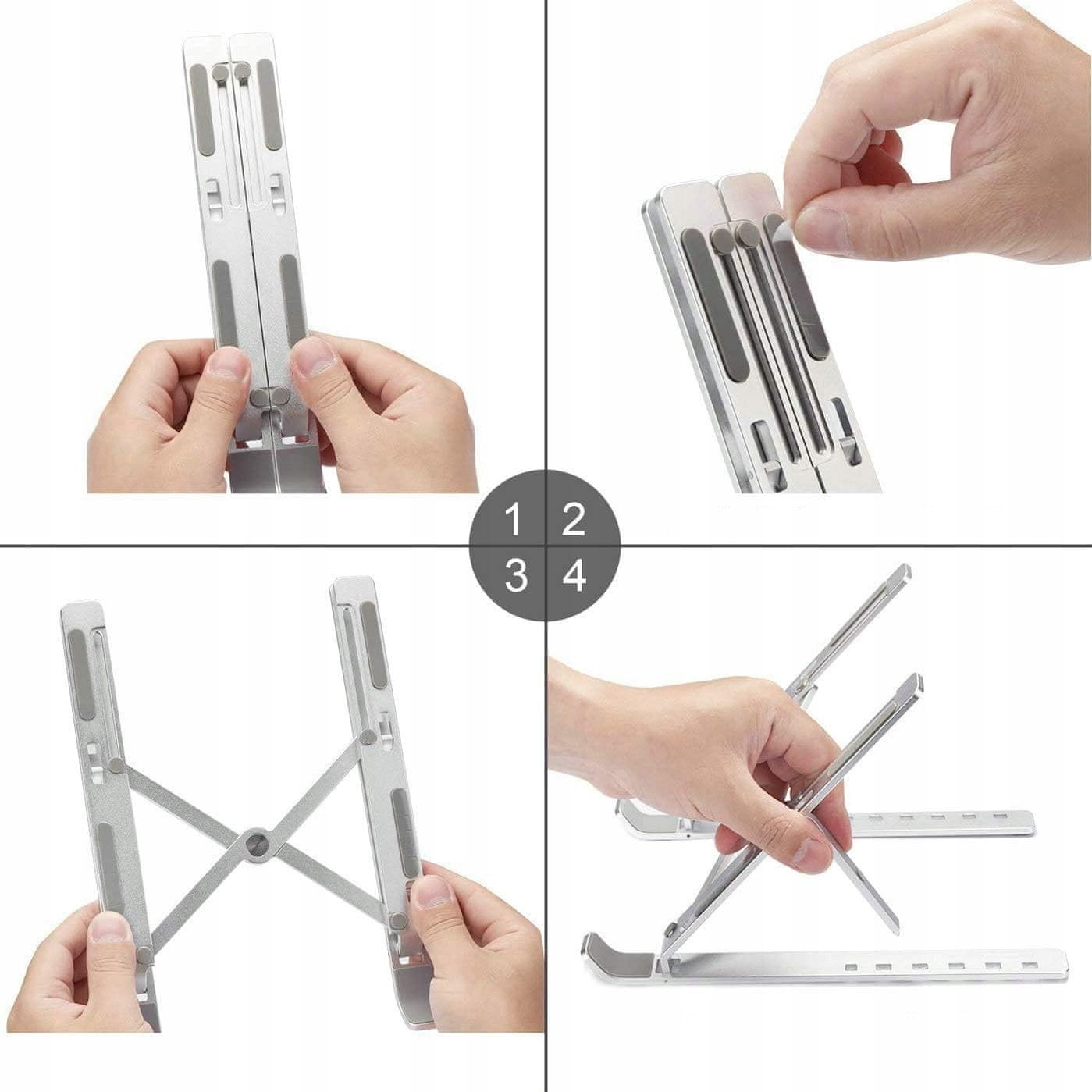 1 2
3 4