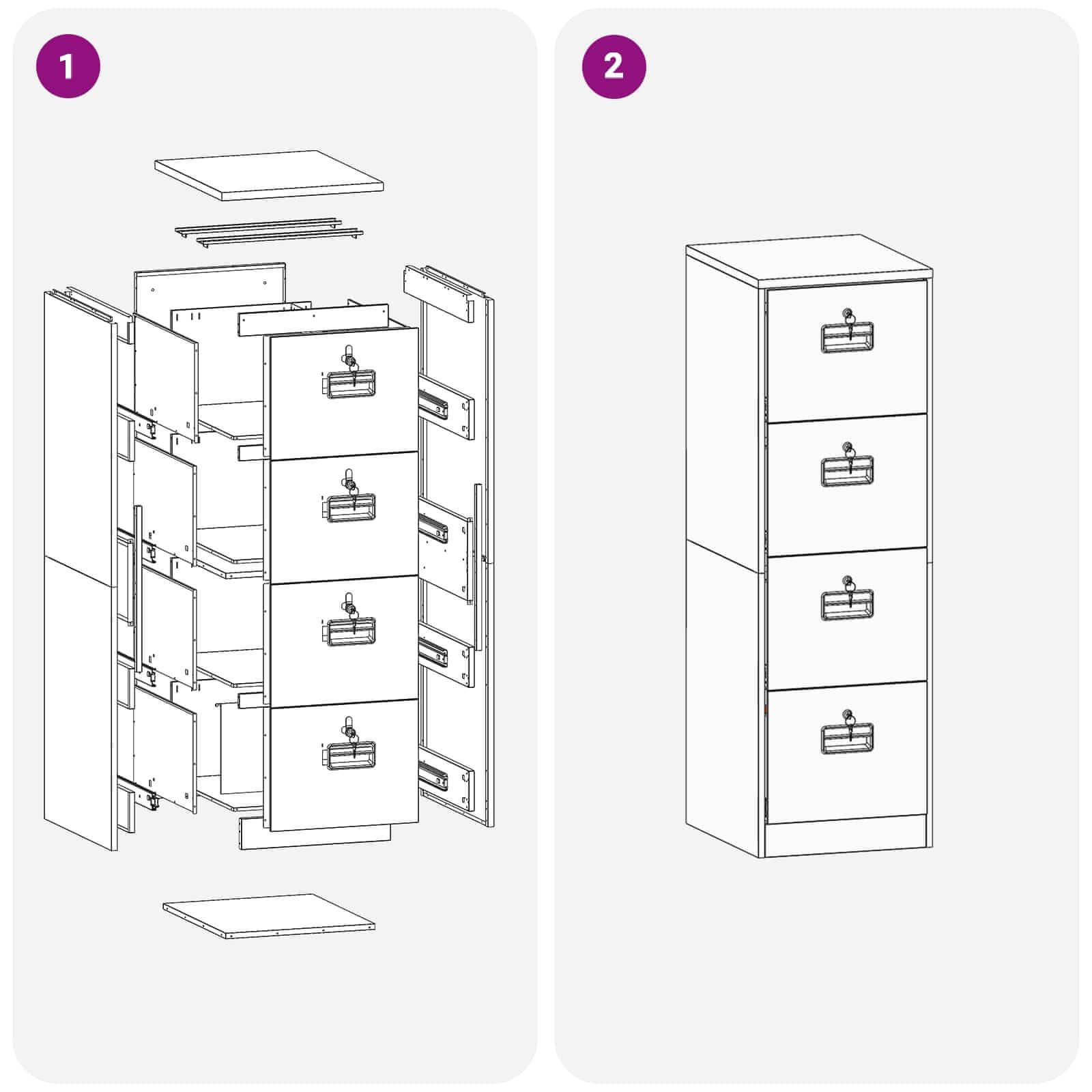 1

2