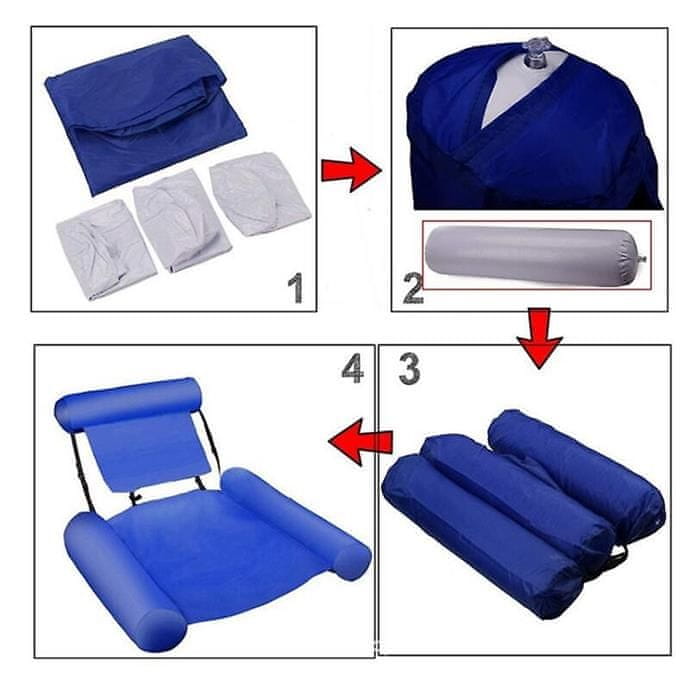 1

2

4

3