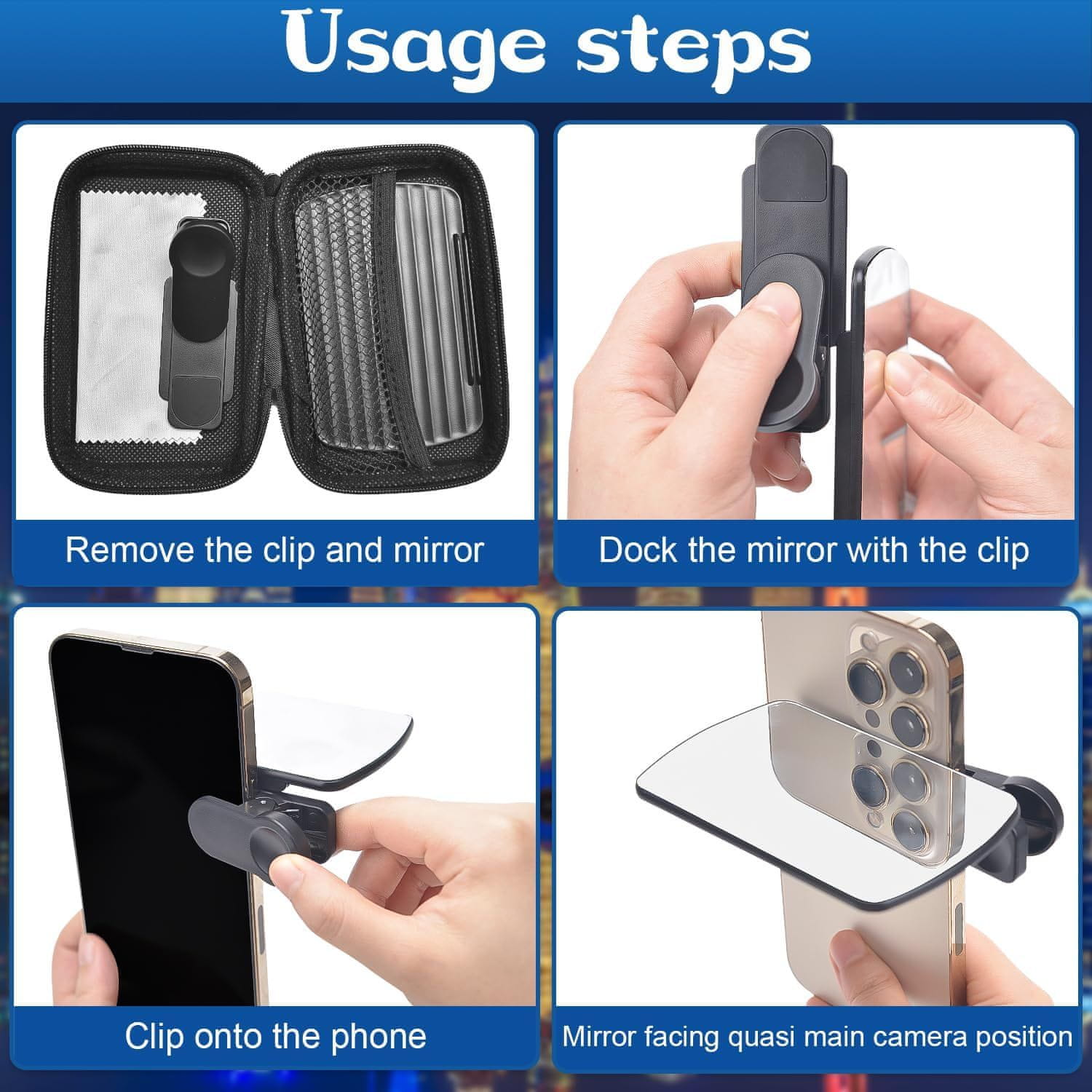 Usage steps

Remove the clip and mirror

Dock the mirror with the clip

Clip onto the phone

Mirror facing quasi main camera position