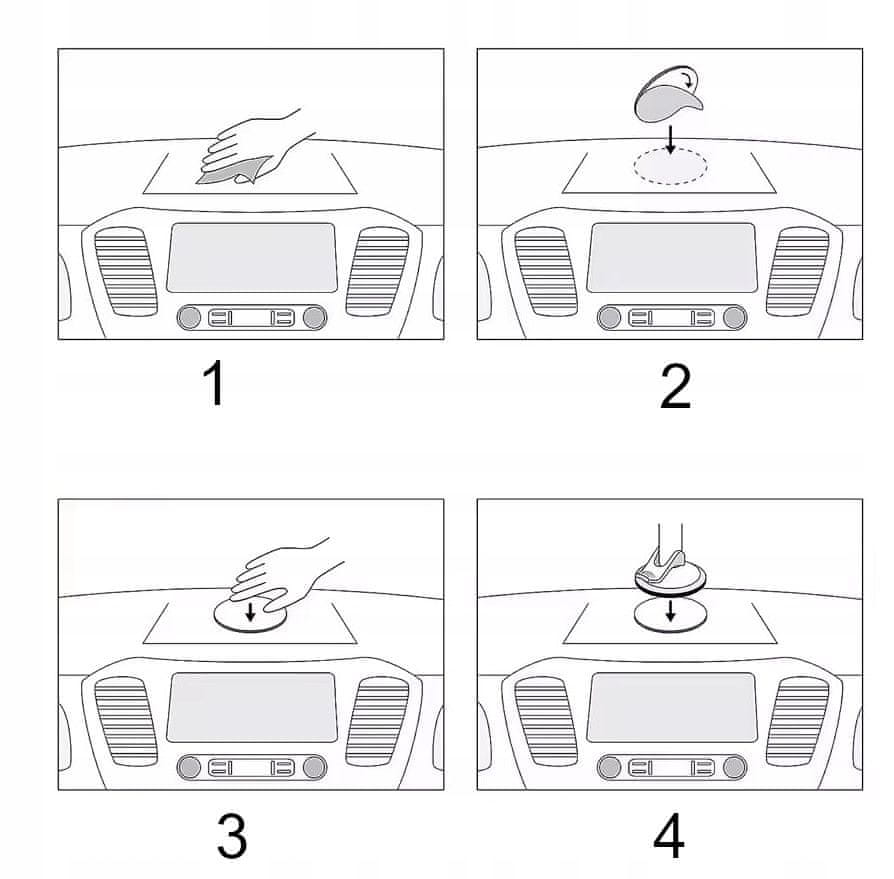 1

2

3

4