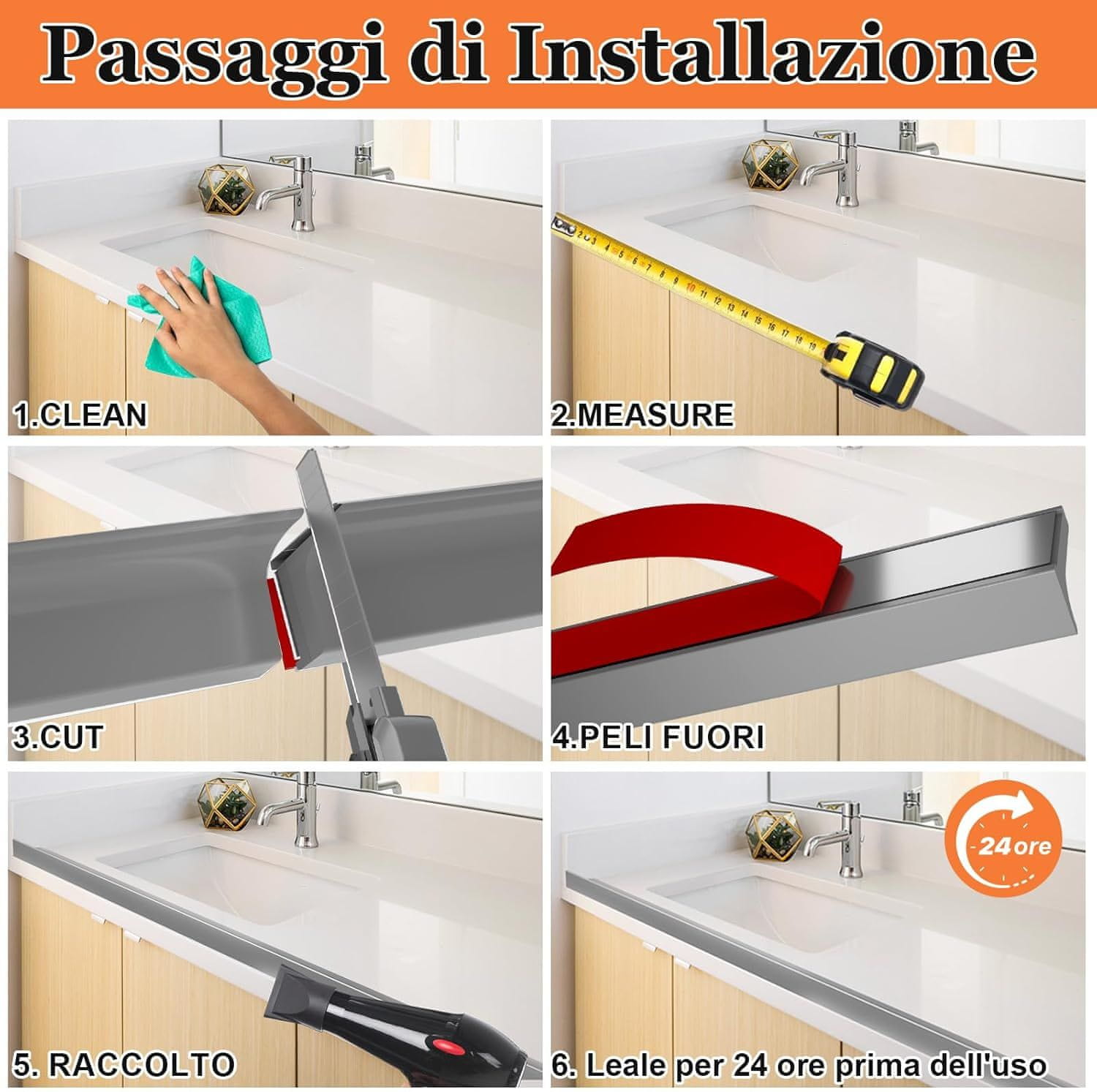 Passaggi di Installazione

1.CLEAN

2.MEASURE

3.CUT

4.PELI FUORI

5. RACCOLTO

24 ore

6. Leale per 24 ore prima dell'uso