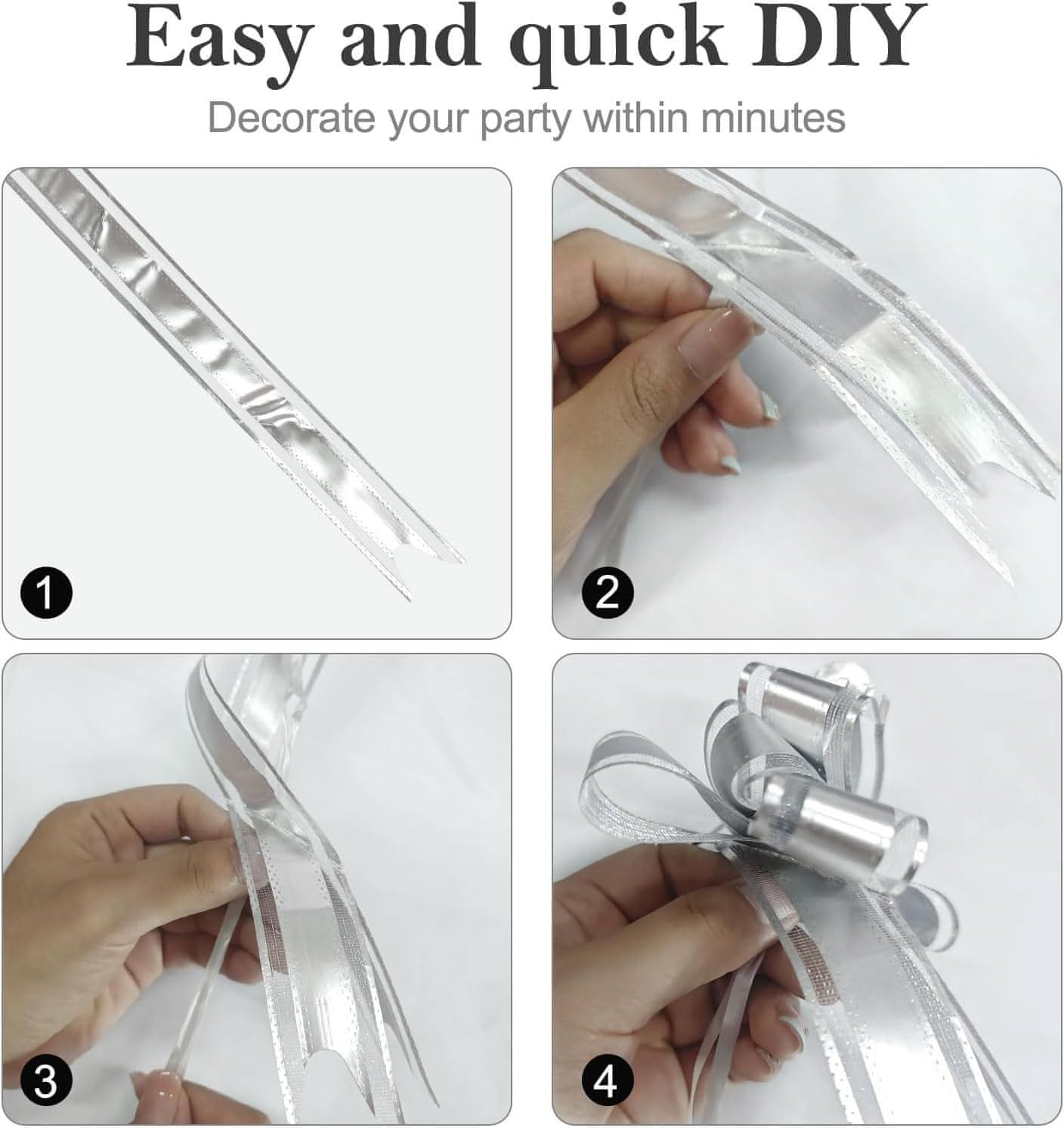 Easy and quick DIY

Decorate your party within minutes

1

2

3

4