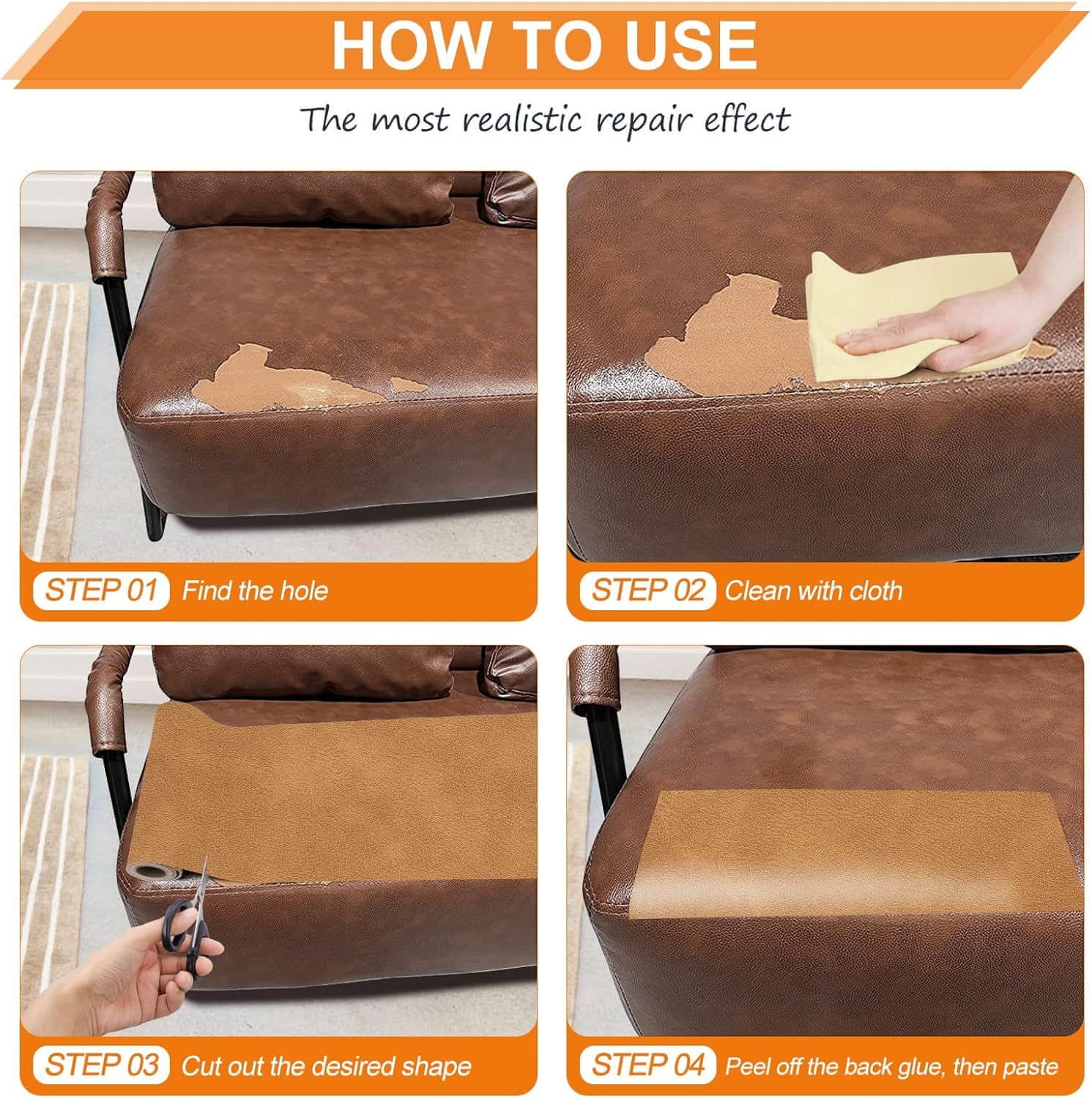 HOW TO USE

The most realistic repair effect

STEP 01 Find the hole

STEP 02 Clean with cloth

STEP 03 Cut out the desired shape

STEP 04 Peel off the back glue, then paste