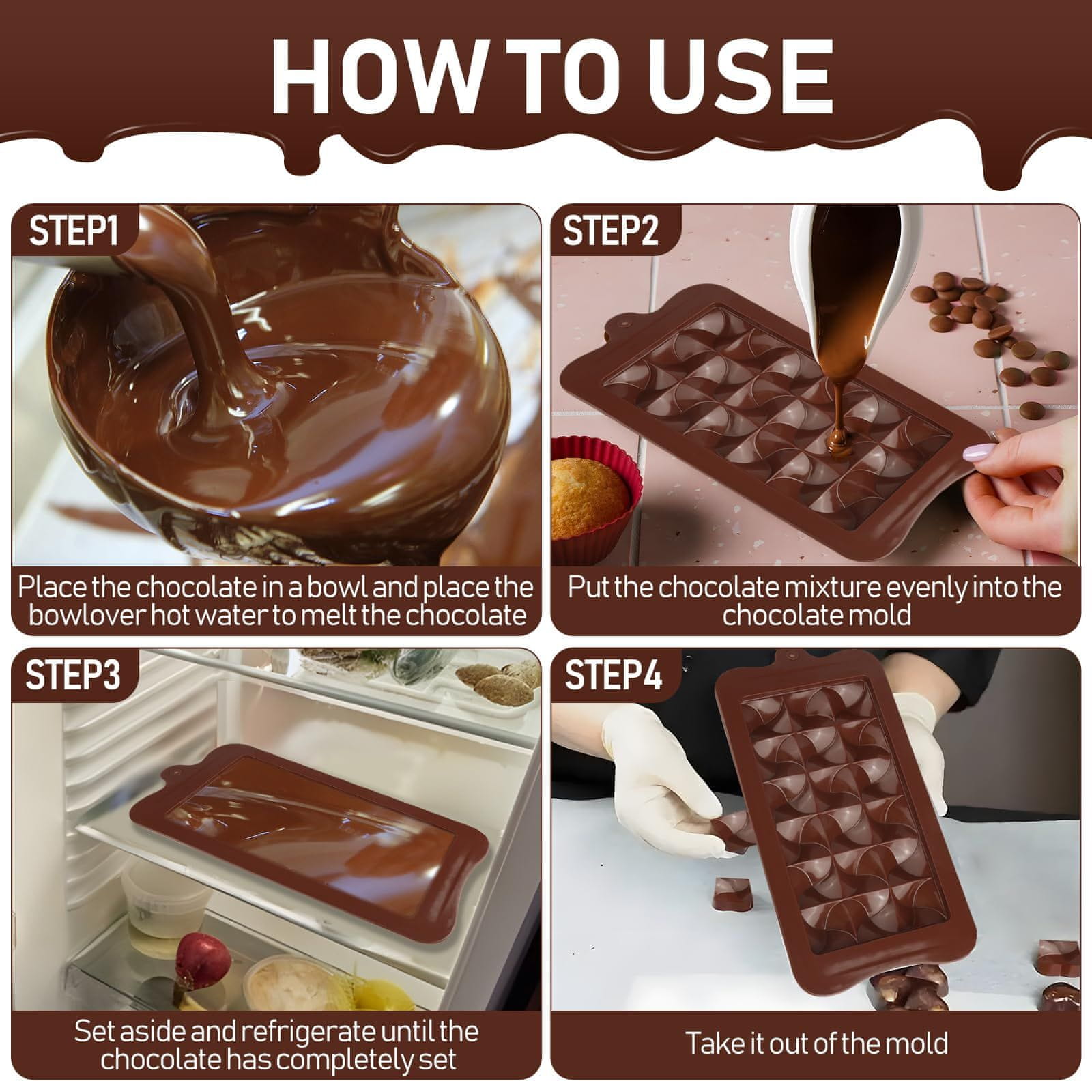 HOW TO USE

STEP1

Place the chocolate in a bowl and place the bowlover hot water to melt the chocolate

STEP2

Put the chocolate mixture evenly into the chocolate mold

STEP3

Set aside and refrigerate until the chocolate has completely set

STEP4

Take it out of the mold