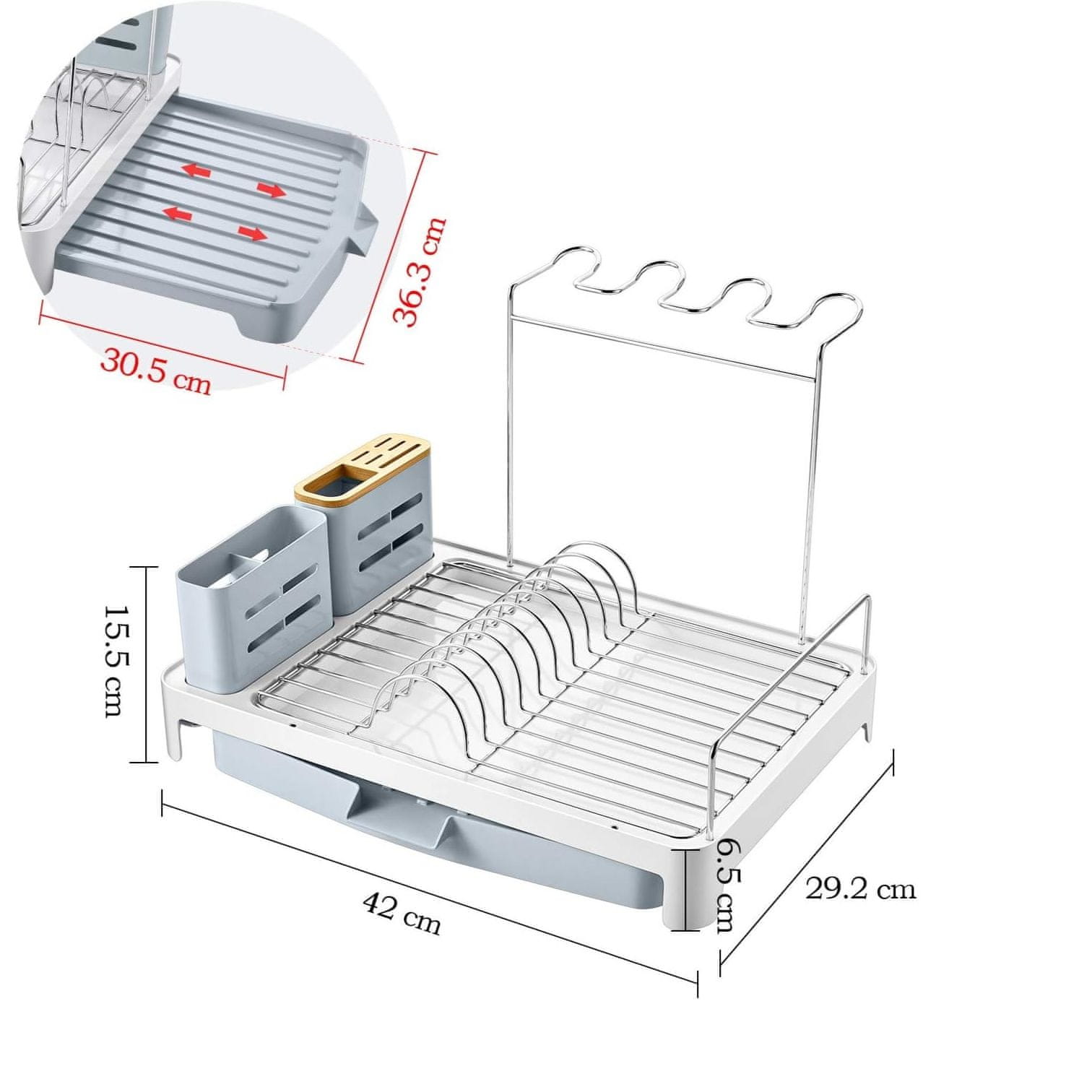 36.3 cm
30.5 cm
15.5 cm
42 cm
6.5 cm
29.2 cm