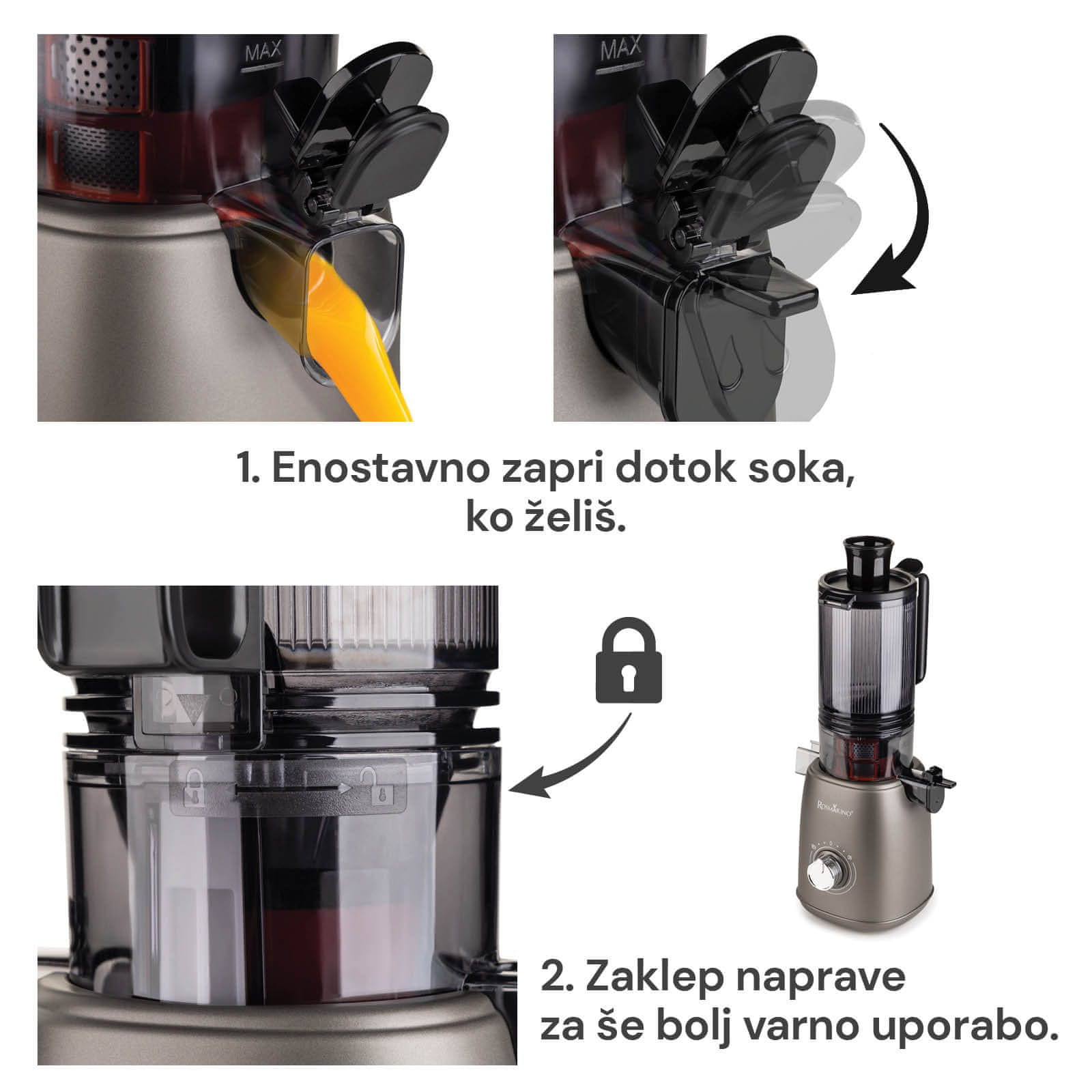 MAX

MAX

1. Enostavno zapri dotok soka, ko želiš.

ROSMARINO

2. Zaklep naprave za še bolj varno uporabo.