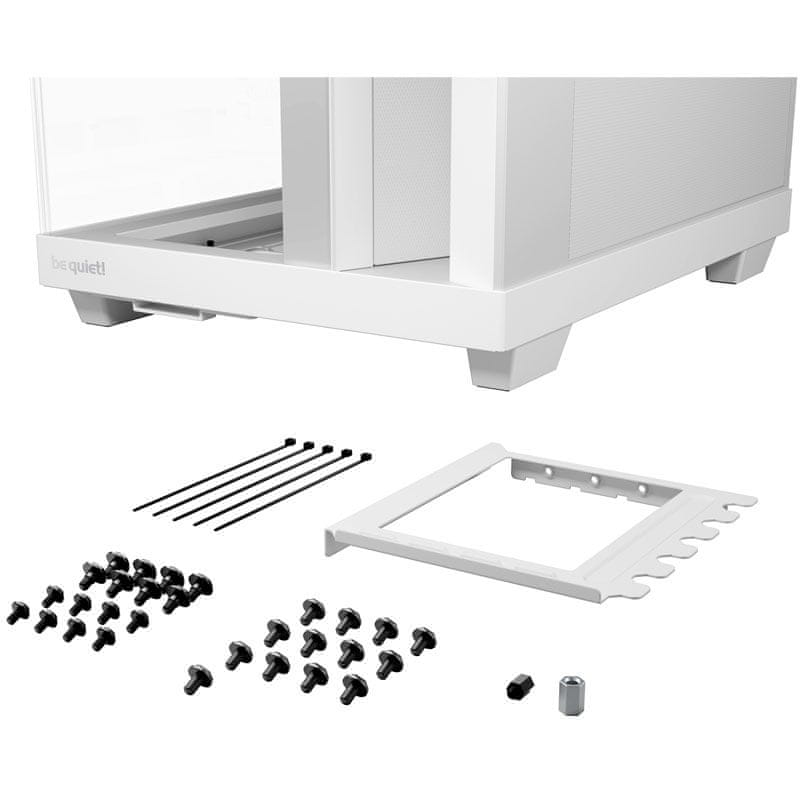 be quiet!