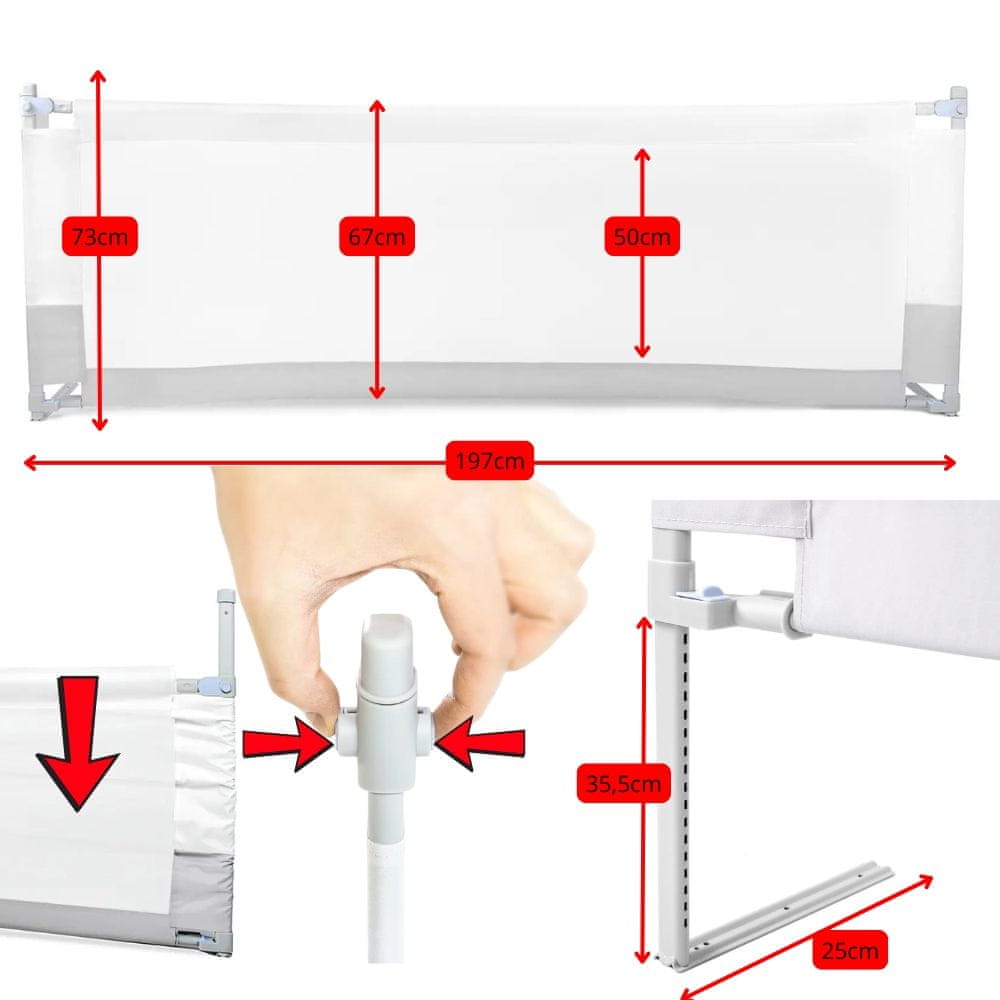 73cm
67cm
50cm
197cm
35,5cm
25cm