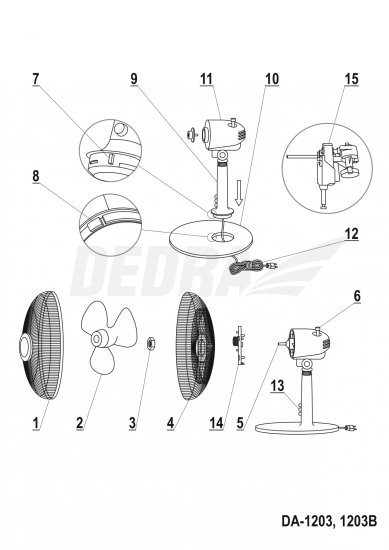 7
9
11
10
15
8
12
DEDRA
6
13
1
2
3
4
14
5
DA-1203, 1203B