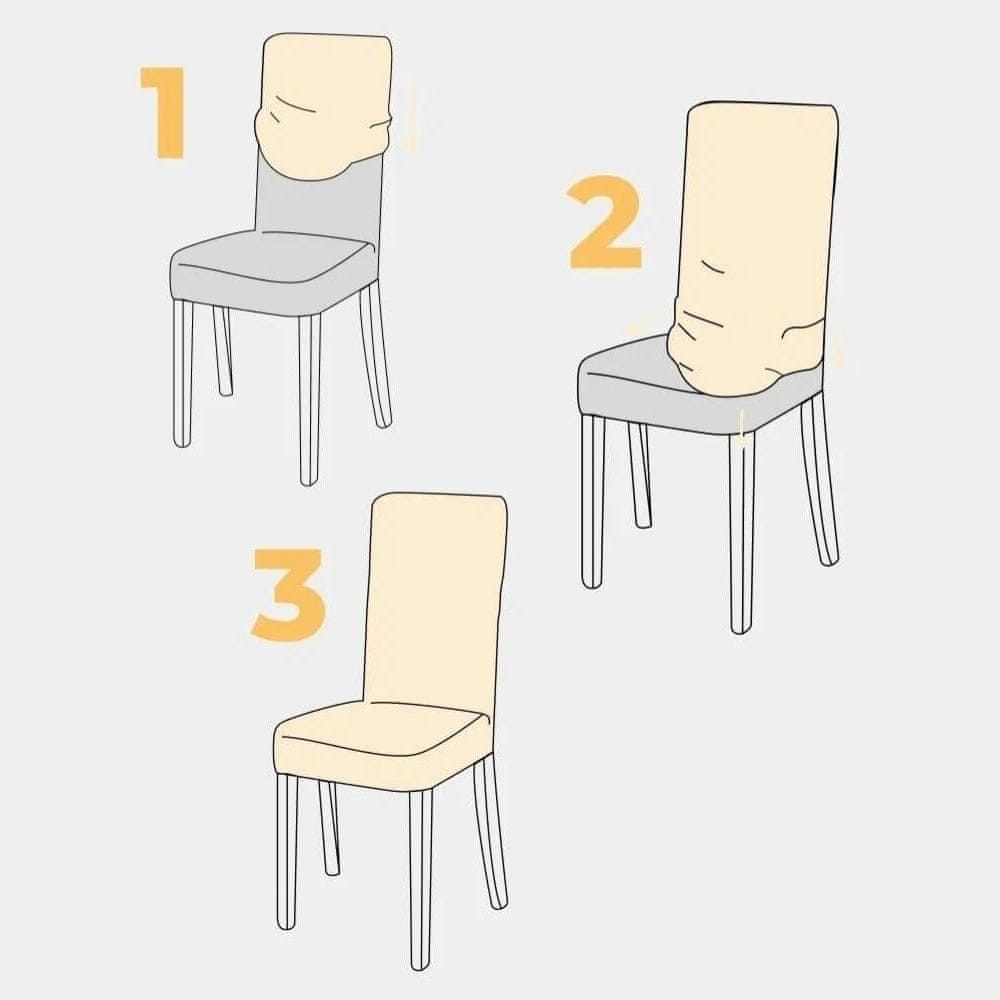 1

2

3