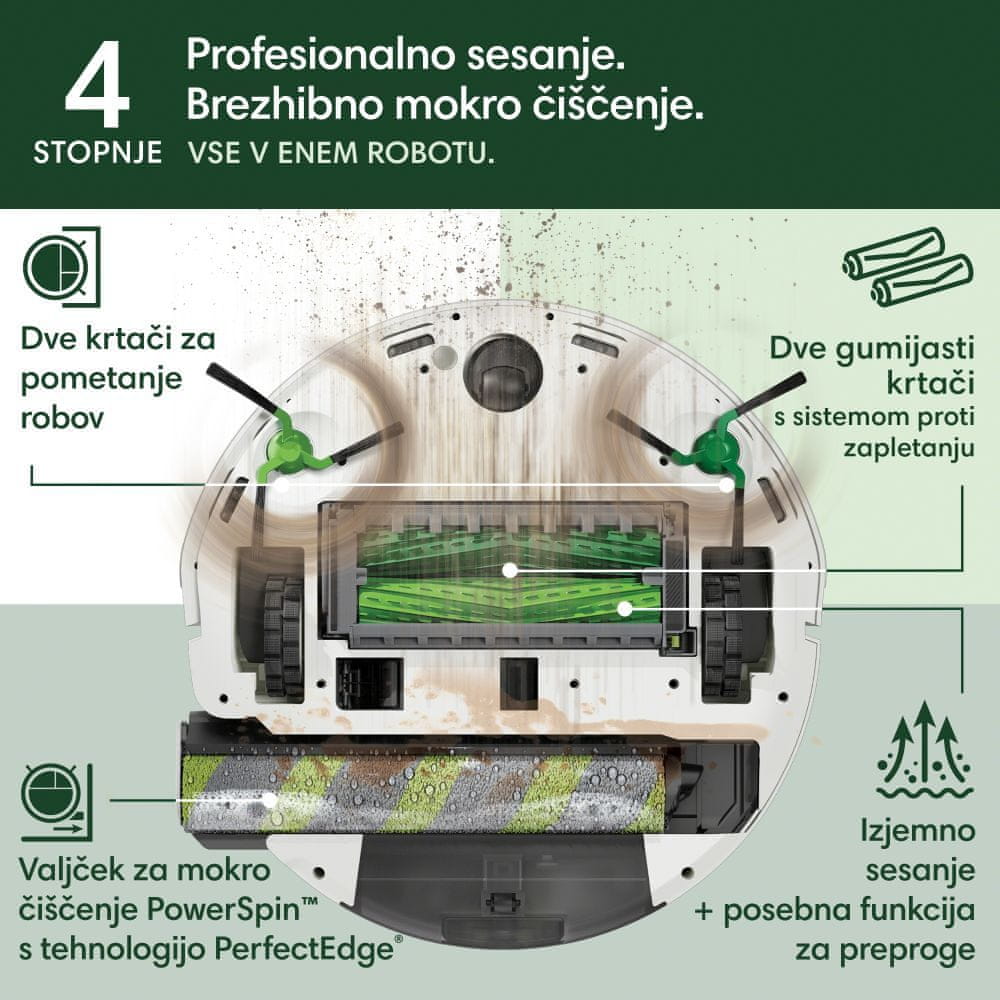 4
STOPNJE

Profesionalno sesanje.
Brezhibno mokro čiščenje.
VSE V ENEM ROBOTU.

Dve krtači za pometanje robov

Dve gumijasti krtači
s sistemom proti zapletanju

Valjček za mokro čiščenje PowerSpin™ s tehnologijo PerfectEdge®

Izjemno sesanje
+ posebna funkcija za preproge